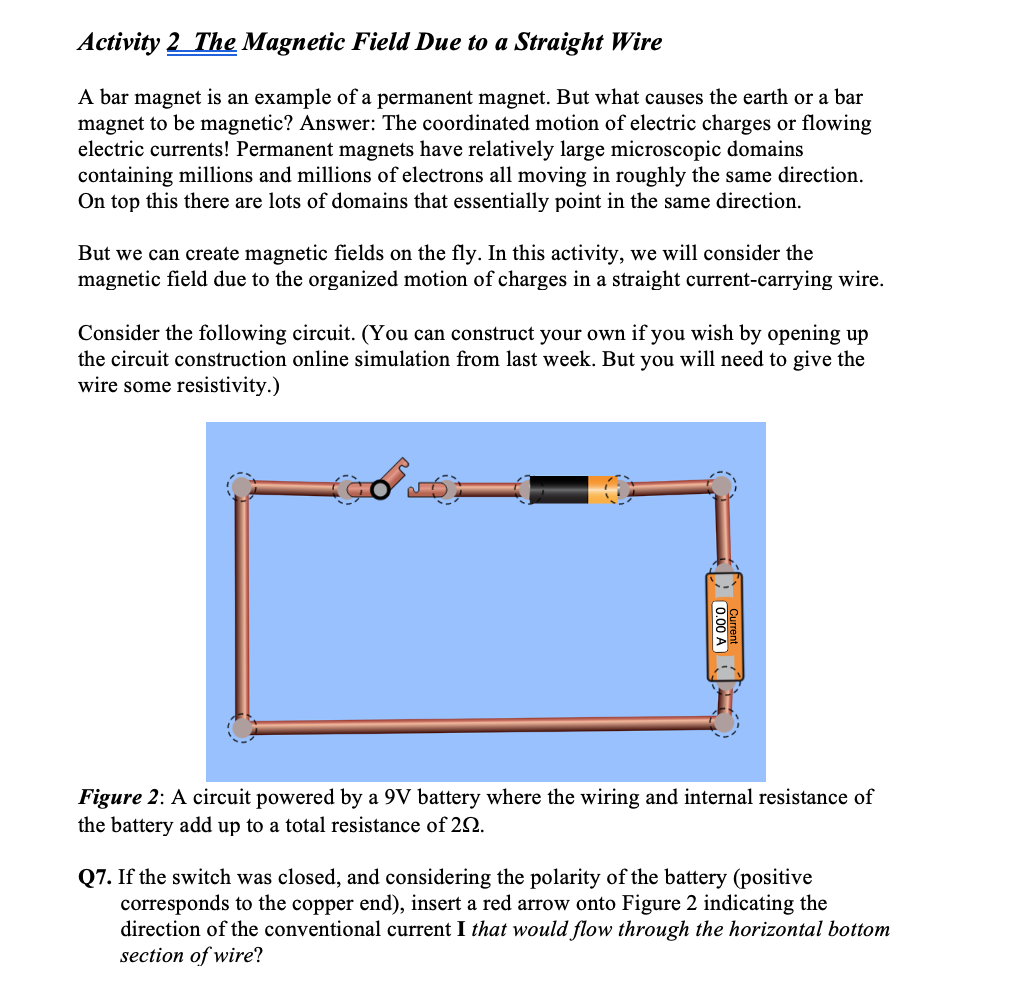 Activity 2 The Magnetic Field Due to a Straight Wire

A bar magnet is an example of a permanent magnet. But what causes the earth or a bar magnet to be magnetic? Answer: The coordinated motion of electric charges or flowing electric currents! Permanent magnets have relatively large microscopic domains containing millions and millions of electrons all moving in roughly the same direction. On top this there are lots of domains that essentially point in the same direction.

But we can create magnetic fields on the fly. In this activity, we will consider the magnetic field due to the organized motion of charges in a straight current-carrying wire.

Consider the following circuit. (You can construct your own if you wish by opening up the circuit construction online simulation from last week. But you will need to give the wire some resistivity.)

Current
0.00 A

Figure 2: A circuit powered by a 9V battery where the wiring and internal resistance of the battery add up to a total resistance of 2Ω.

Q7. If the switch was closed, and considering the polarity of the battery (positive corresponds to the copper end), insert a red arrow onto Figure 2 indicating the direction of the conventional current I that would flow through the horizontal bottom section of wire?