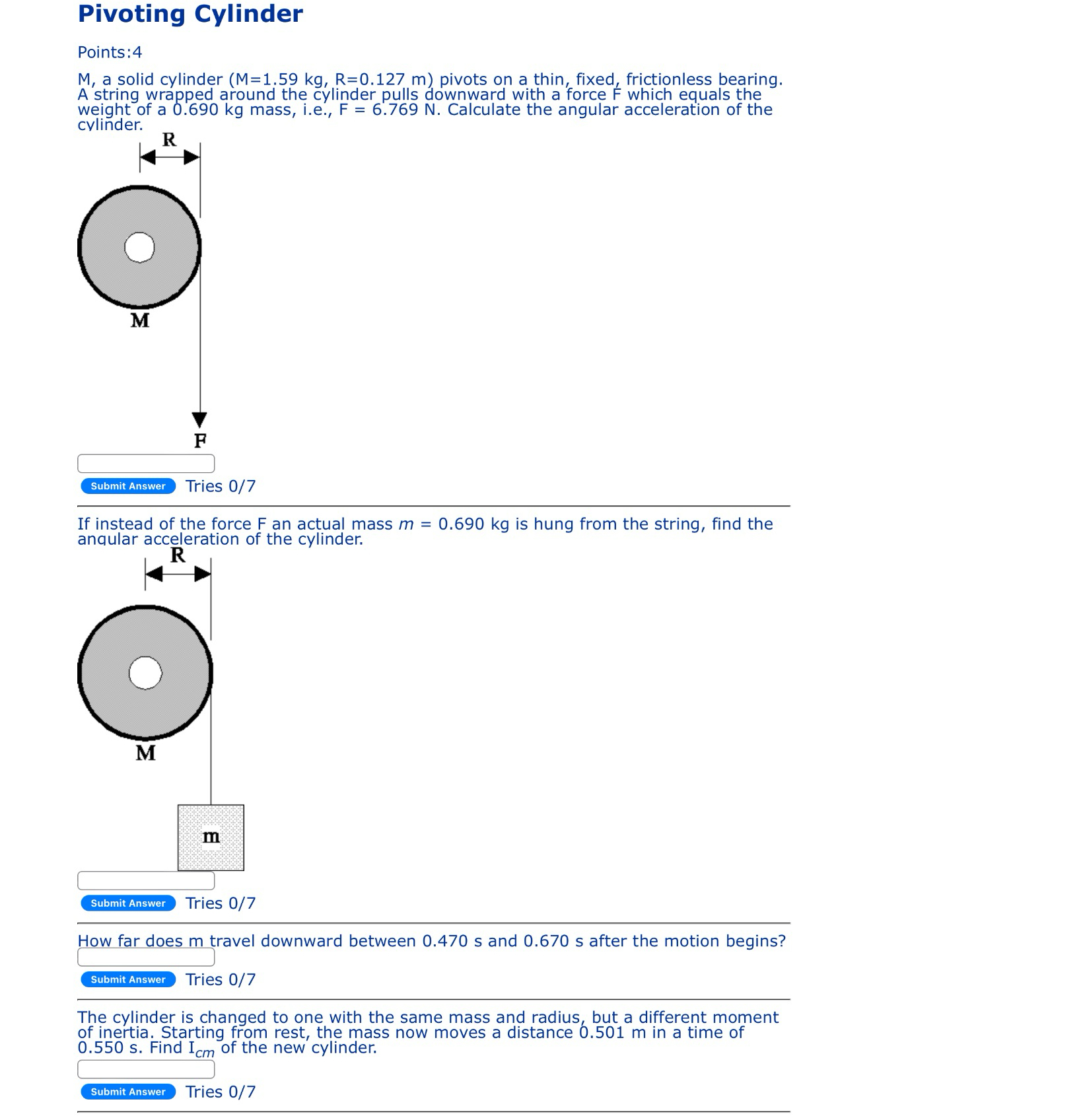 Pivoting Cylinder

Points:4

M, a solid cylinder (M=1.59 kg, R=0.127 m) pivots on a thin, fixed, frictionless bearing. A string wrapped around the cylinder pulls downward with a force F which equals the weight of a 0.690 kg mass, i.e., F = 6.769 N. Calculate the angular acceleration of the cylinder.

R

M

F

Submit Answer Tries 0/7

If instead of the force F an actual mass $m$ = 0.690 kg is hung from the string, find the angular acceleration of the cylinder.

R

M

m

Submit Answer Tries 0/7

How far does m travel downward between 0.470 s and 0.670 s after the motion begins?

Submit Answer Tries 0/7

The cylinder is changed to one with the same mass and radius, but a different moment of inertia. Starting from rest, the mass now moves a distance 0.501 m in a time of 0.550 s. Find $I_{cm}$ of the new cylinder.

Submit Answer Tries 0/7