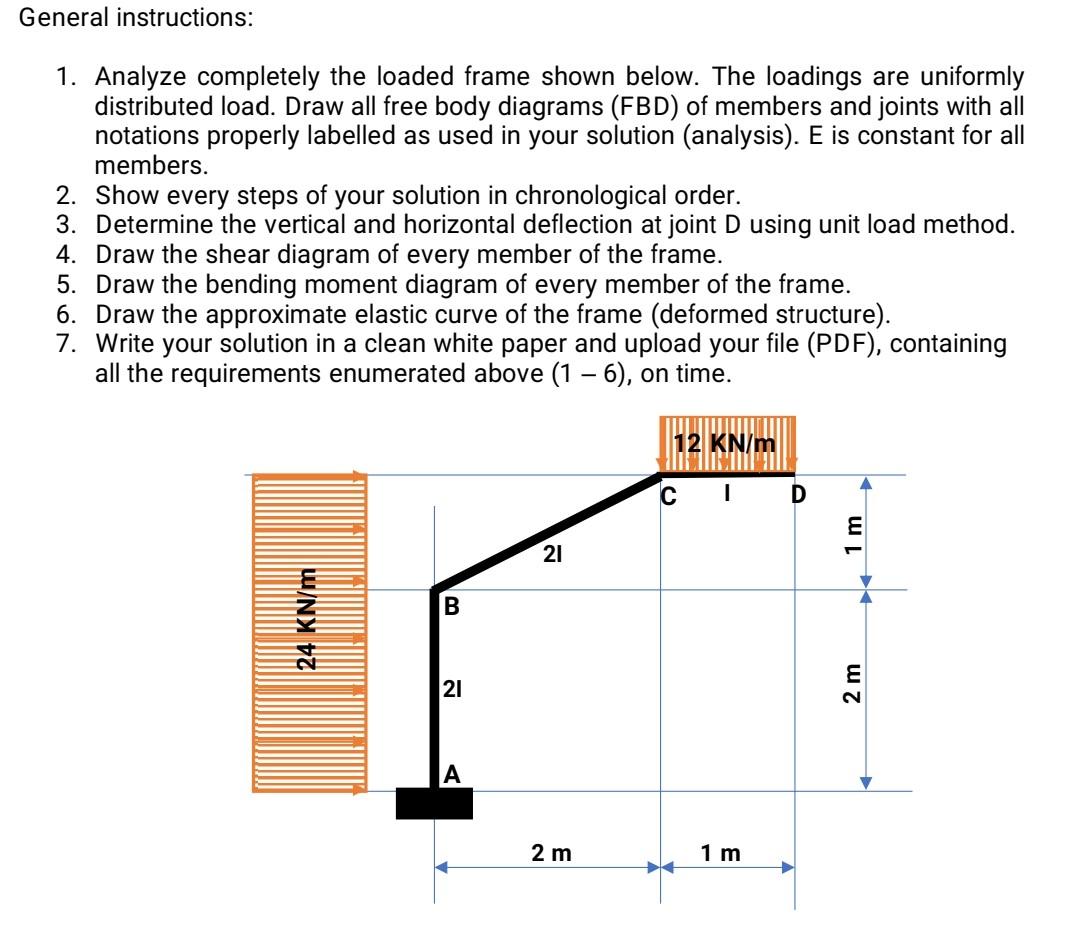 General instructions:

1. Analyze completely the loaded frame shown below. The loadings are uniformly distributed load. Draw all free body diagrams (FBD) of members and joints with all notations properly labelled as used in your solution (analysis). E is constant for all members.
2. Show every steps of your solution in chronological order.
3. Determine the vertical and horizontal deflection at joint D using unit load method.
4. Draw the shear diagram of every member of the frame.
5. Draw the bending moment diagram of every member of the frame.
6. Draw the approximate elastic curve of the frame (deformed structure).
7. Write your solution in a clean white paper and upload your file (PDF), containing all the requirements enumerated above (1 – 6), on time.

12 KN/m
C
I
D
1 m
2I
24 KN/m
B
2I
2 m
A
2 m
1 m