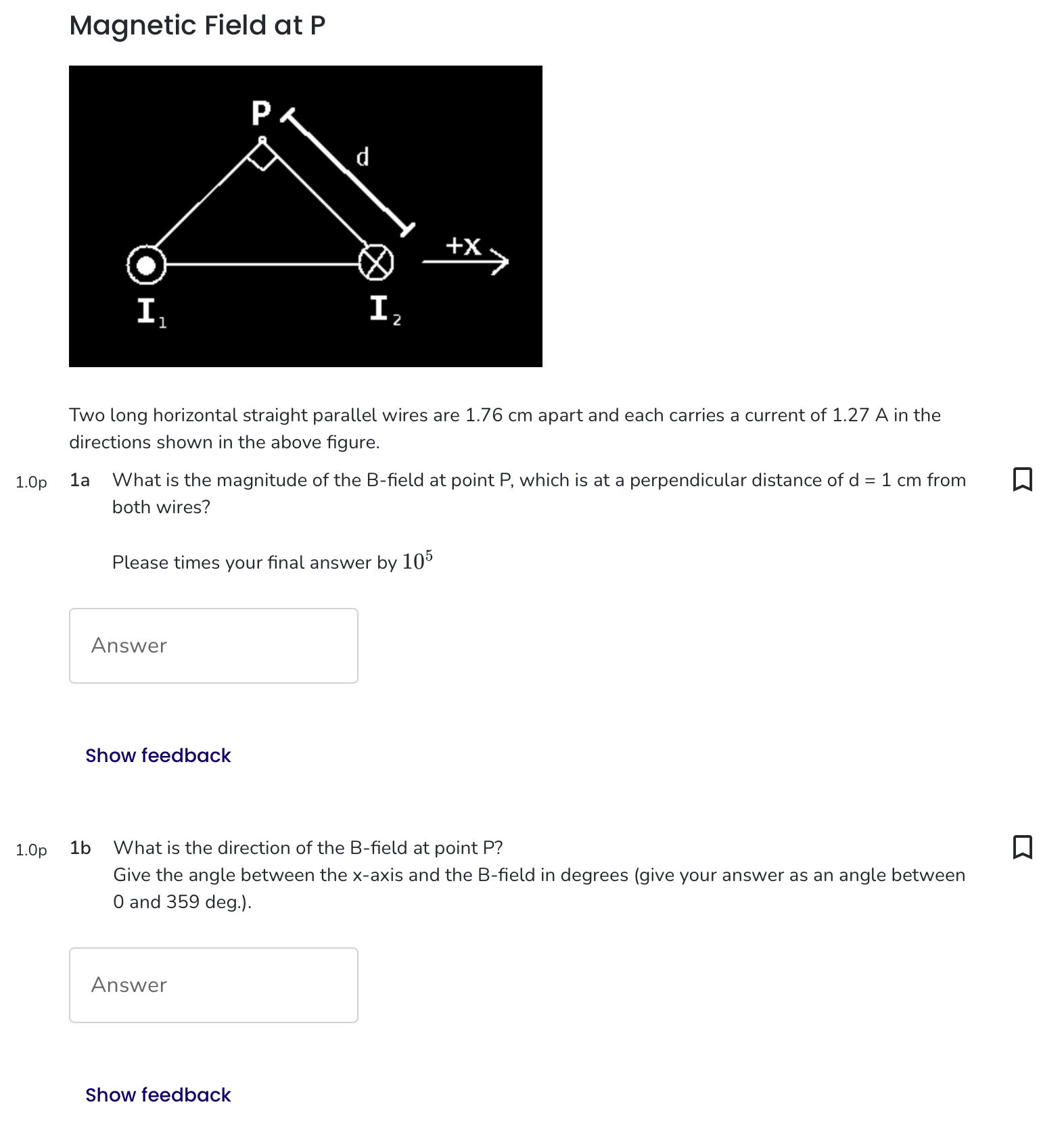 Magnetic Field at P

P

d

+x

$I_1$

$I_2$

Two long horizontal straight parallel wires are 1.76 cm apart and each carries a current of 1.27 A in the directions shown in the above figure.

1.0p 1a What is the magnitude of the B-field at point P, which is at a perpendicular distance of d = 1 cm from both wires?

Please times your final answer by $10^5$

Answer

Show feedback

1.0p 1b What is the direction of the B-field at point P?
Give the angle between the x-axis and the B-field in degrees (give your answer as an angle between 0 and 359 deg.).

Answer

Show feedback