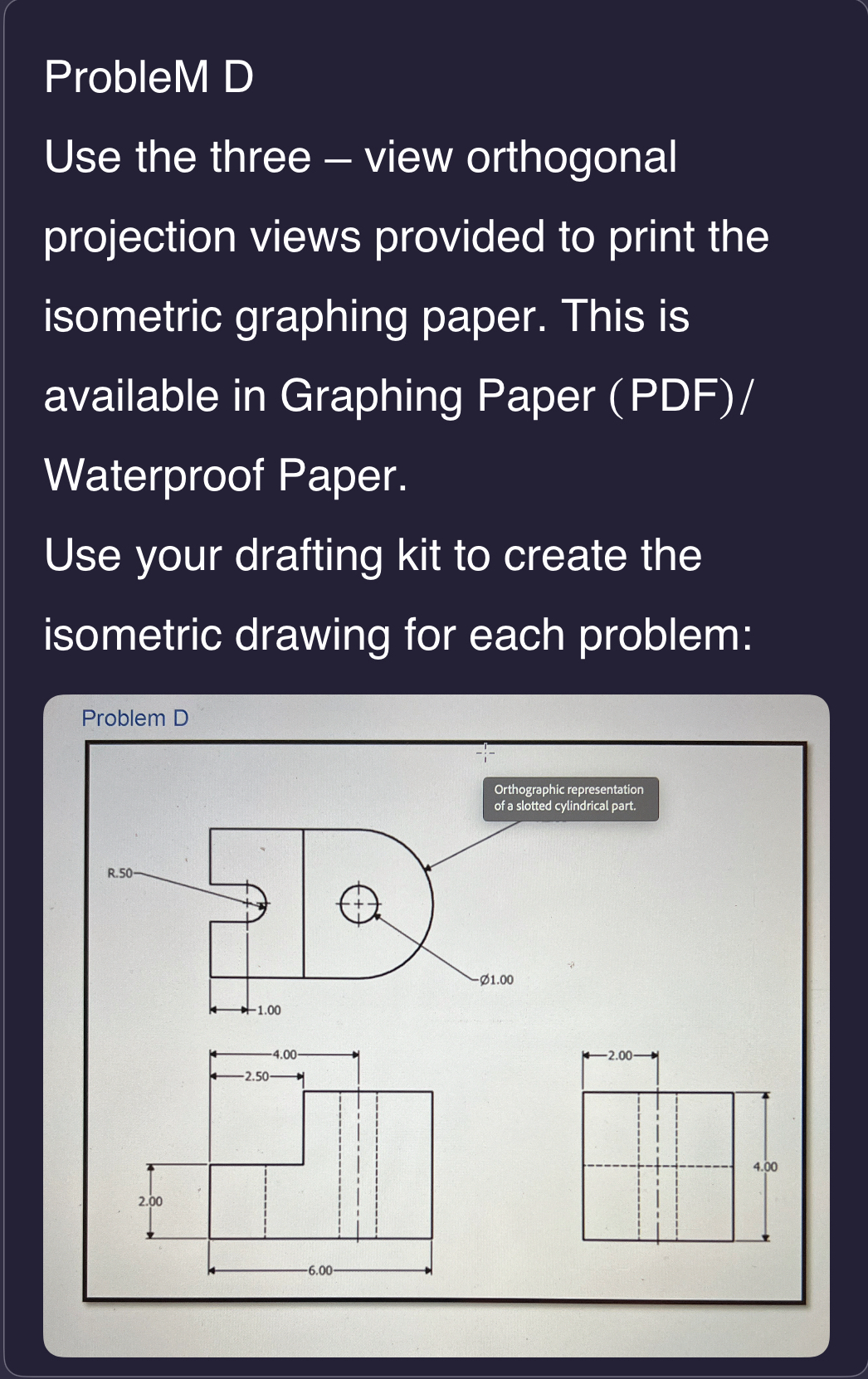 ProbleM D

Use the three – view orthogonal projection views provided to print the isometric graphing paper. This is available in Graphing Paper (PDF)/ Waterproof Paper.

Use your drafting kit to create the isometric drawing for each problem:

Problem D

Orthographic representation of a slotted cylindrical part.

R.50

Ø1.00

1.00

4.00

2.50

2.00

6.00

2.00

4.00