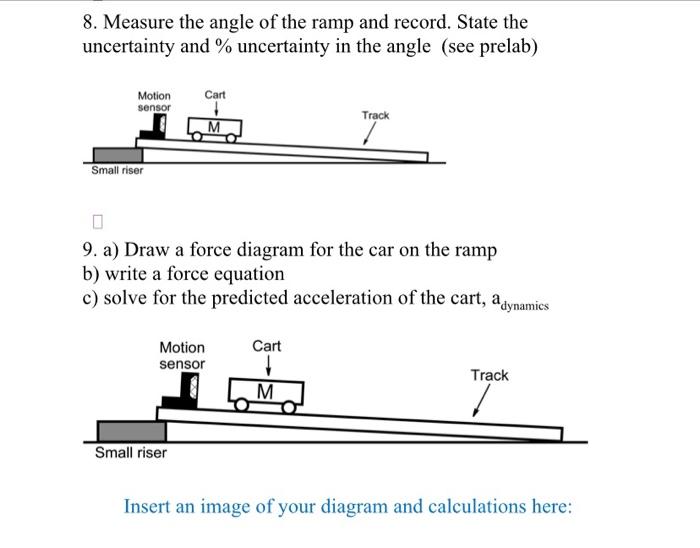 8. Measure the angle of the ramp and record. State the uncertainty and % uncertainty in the angle (see prelab)

Motion sensor
Cart
M
Track
Small riser

9. a) Draw a force diagram for the car on the ramp
b) write a force equation
c) solve for the predicted acceleration of the cart, $a_{dynamics}$

Motion sensor
Cart
M
Track
Small riser

Insert an image of your diagram and calculations here: