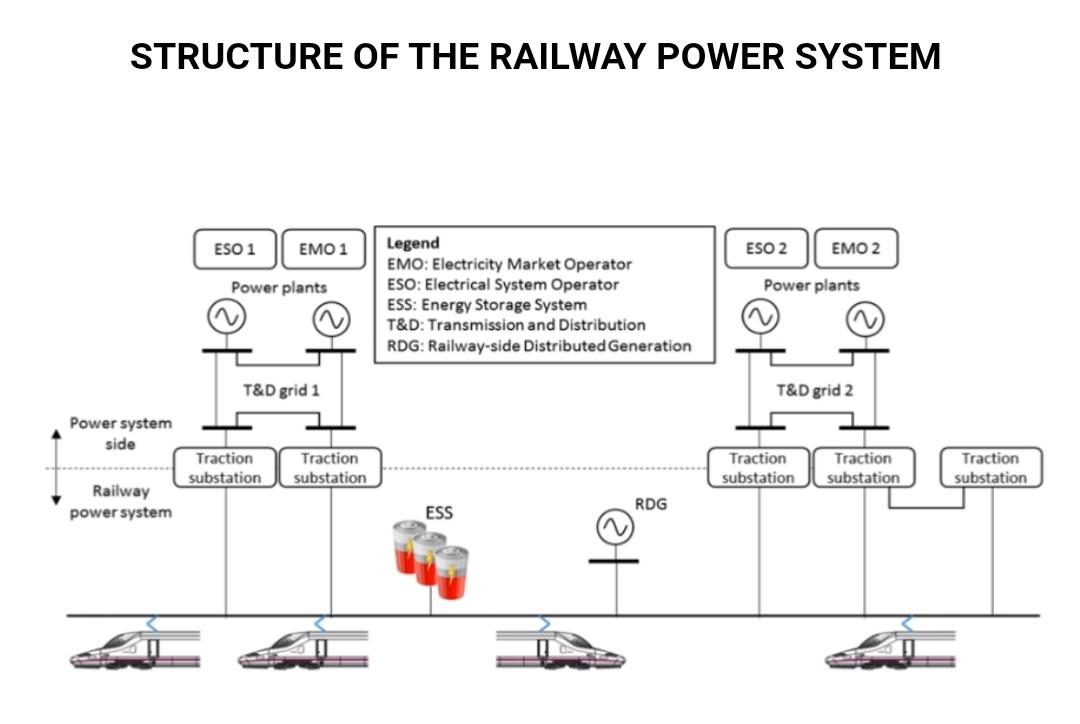 STRUCTURE OF THE RAILWAY POWER SYSTEM

ESO 1 EMO 1

Power plants

T&D grid 1

Legend
EMO: Electricity Market Operator
ESO: Electrical System Operator
ESS: Energy Storage System
T&D: Transmission and Distribution
RDG: Railway-side Distributed Generation

ESO 2 EMO 2

Power plants

T&D grid 2

Power system side

Railway power system

Traction substation

Traction substation

Traction substation

Traction substation

Traction substation

ESS

RDG