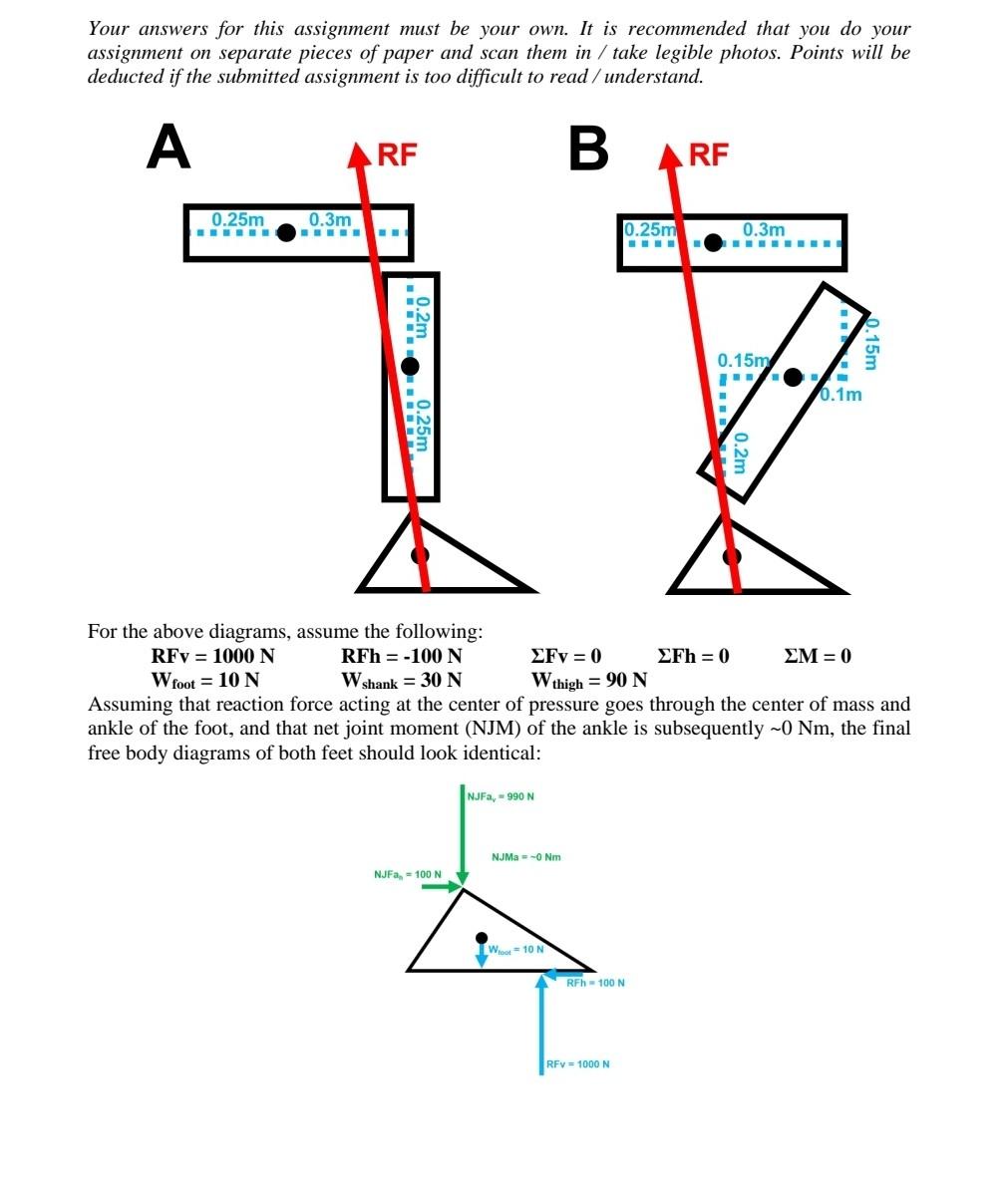 Your answers for this assignment must be your own. It is recommended that you do your assignment on separate pieces of paper and scan them in / take legible photos. Points will be deducted if the submitted assignment is too difficult to read / understand.

A

RF

0.25m 0.3m

0.2m

0.25m

B

RF

0.25m 0.3m

0.15m

0.15m

0.1m

0.2m

For the above diagrams, assume the following:

RFv = 1000 N RFh = -100 N ΣFv = 0 ΣFh = 0 ΣM = 0

$W_{foot}$ = 10 N $W_{shank}$ = 30 N $W_{thigh}$ = 90 N

Assuming that reaction force acting at the center of pressure goes through the center of mass and ankle of the foot, and that net joint moment (NJM) of the ankle is subsequently ~0 Nm, the final free body diagrams of both feet should look identical:

$NJFa_v$ = 990 N

NJMa = ~0 Nm

$NJFa_h$ = 100 N

$W_{foot}$ = 10 N

RFh = 100 N

RFv = 1000 N