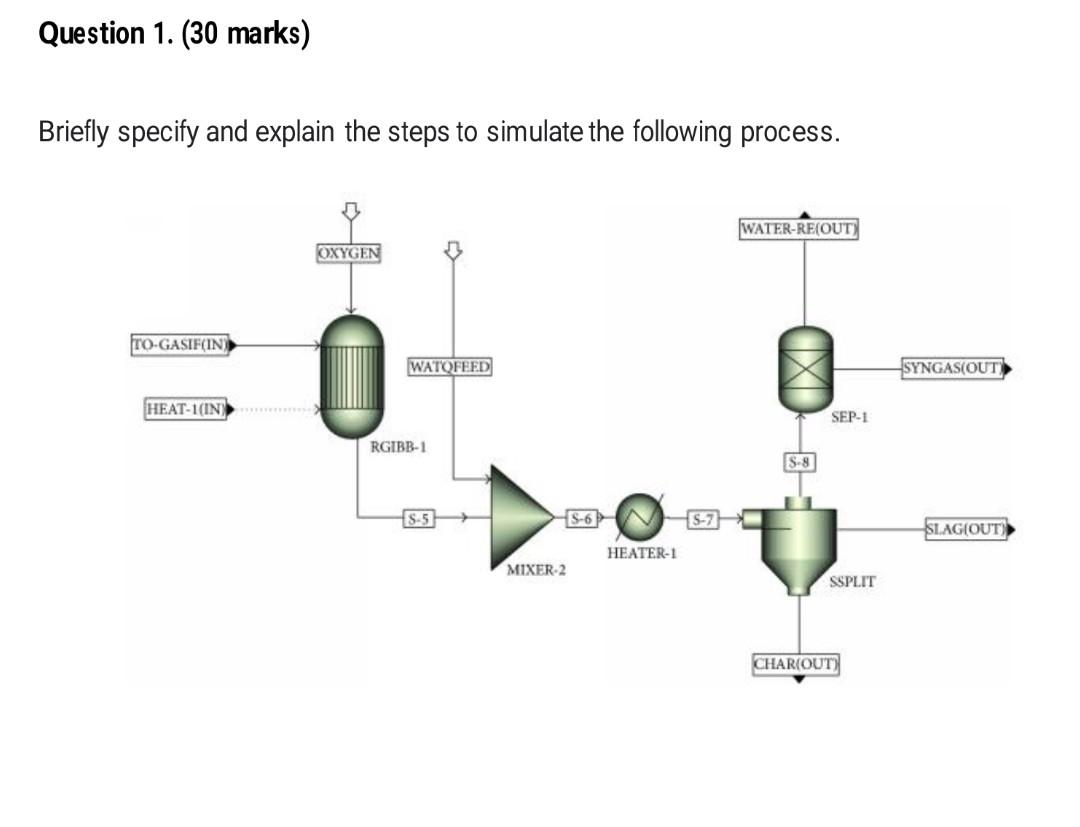 Question 1. (30 marks)

Briefly specify and explain the steps to simulate the following process.

OXYGEN
WATER-RE(OUT)
TO-GASIF(IN)
WATQFEED
SYNGAS(OUT)
HEAT-1(IN)
SEP-1
RGIBB-1
S-8
S-5
S-6
S-7
SLAG(OUT)
HEATER-1
MIXER-2
SSPLIT
CHAR(OUT)