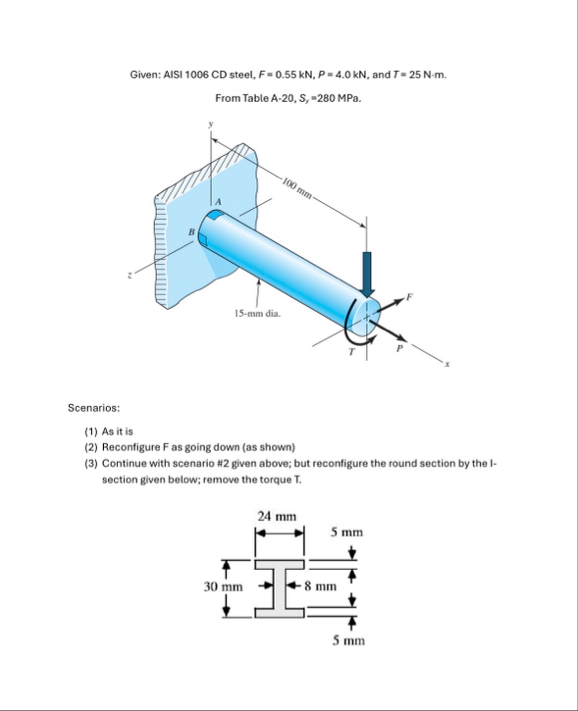 Given: AISI 1006 CD steel, $F = 0.55$ kN, $P = 4.0$ kN, and $T = 25$ N-m.

From Table A-20, $S_y = 280$ MPa.

y

100 mm

A

B

z

15-mm dia.

F

T

P

x

Scenarios:

(1) As it is
(2) Reconfigure F as going down (as shown)
(3) Continue with scenario #2 given above; but reconfigure the round section by the I-section given below; remove the torque T.

24 mm

5 mm

30 mm

8 mm

5 mm