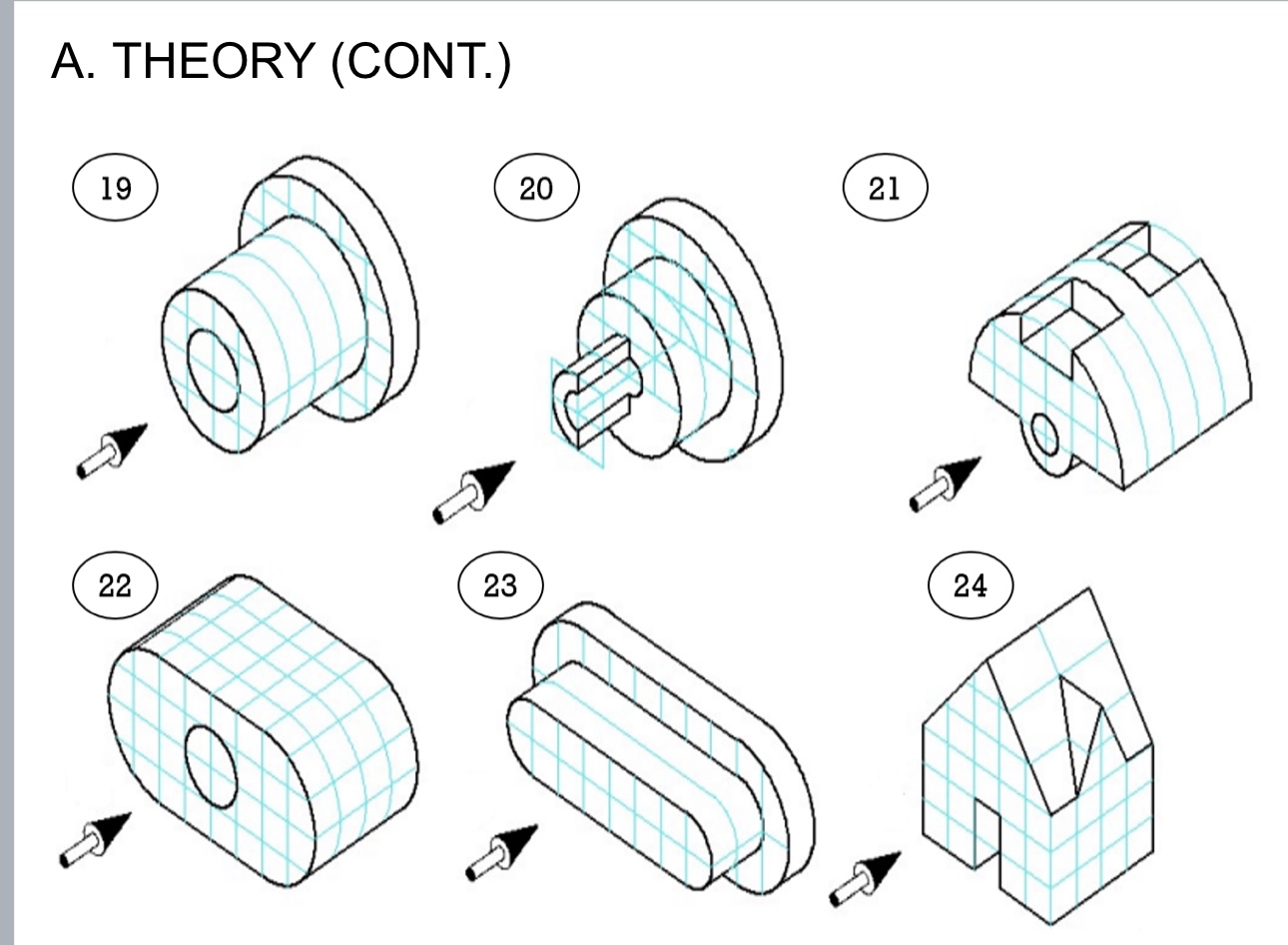 A. THEORY (CONT.)

19

20

21

22

23

24