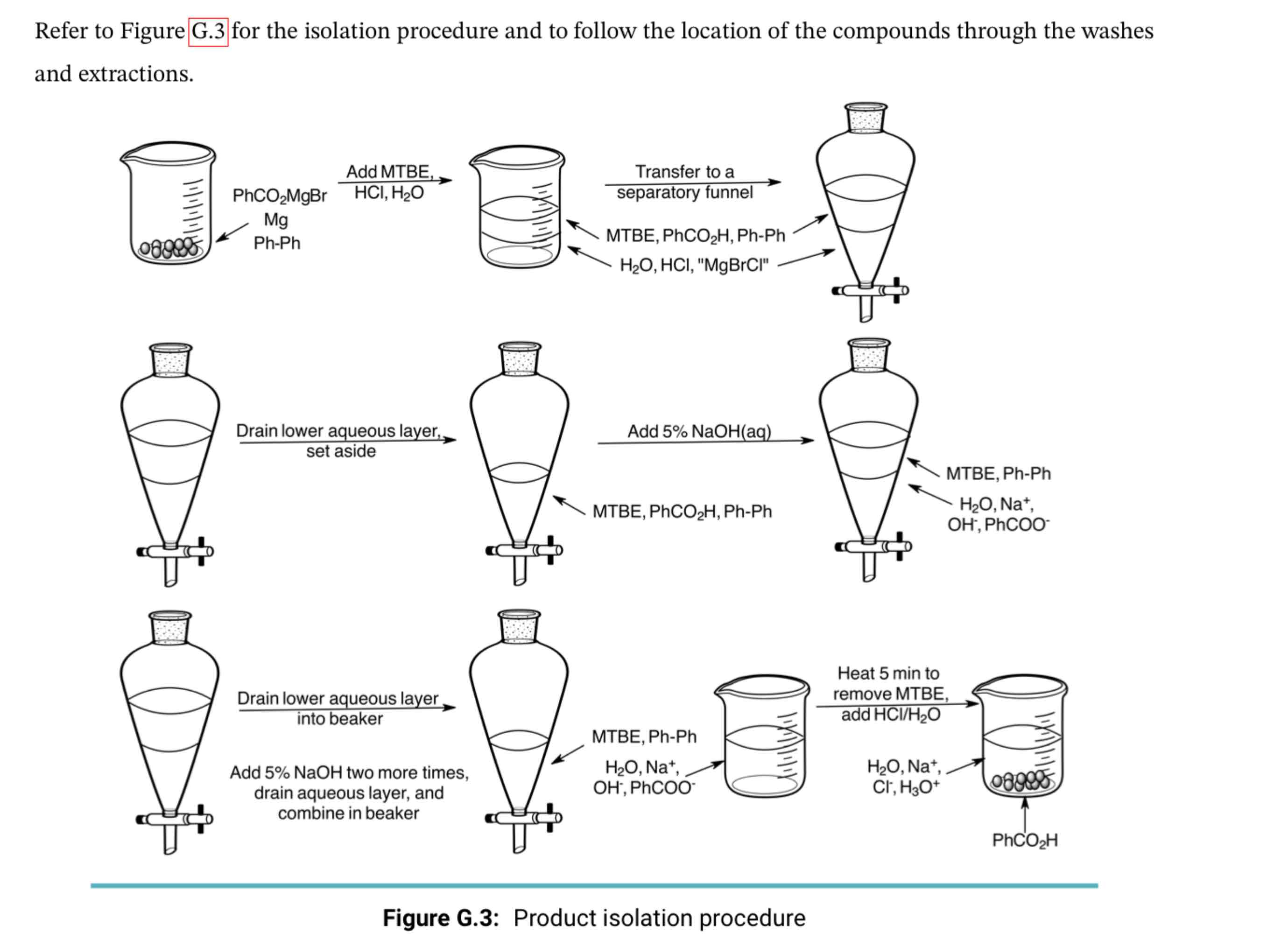 Refer to Figure G.3 for the isolation procedure and to follow the location of the compounds through the washes and extractions.

$PhCO_2MgBr$
Mg
Ph-Ph

Add MTBE, HCl, $H_2O$

Transfer to a separatory funnel

MTBE, $PhCO_2H$, Ph-Ph
$H_2O$, HCl, "MgBrCl"

Drain lower aqueous layer, set aside

MTBE, $PhCO_2H$, Ph-Ph

Add 5% NaOH(aq)

MTBE, Ph-Ph
$H_2O$, $Na^+$, $OH^-$, $PhCOO^-$

Drain lower aqueous layer into beaker

Add 5% NaOH two more times, drain aqueous layer, and combine in beaker

MTBE, Ph-Ph
$H_2O$, $Na^+$, $OH^-$, $PhCOO^-$

Heat 5 min to remove MTBE, add $HCl/H_2O$

$H_2O$, $Na^+$, $Cl^-$, $H_3O^+$

$PhCO_2H$

Figure G.3: Product isolation procedure