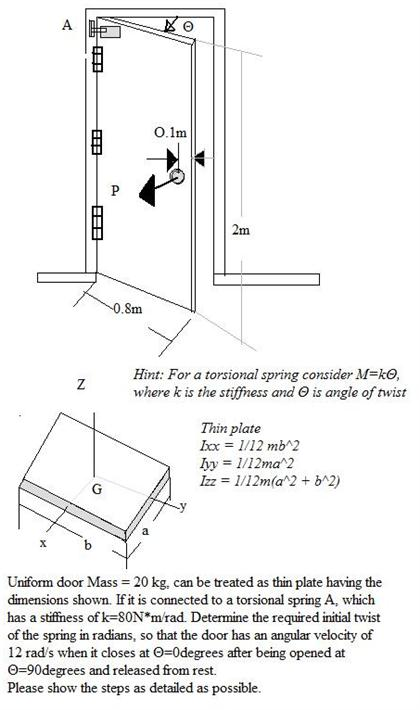 A

Θ

O.1m

P

2m

0.8m

Hint: For a torsional spring consider M=kΘ, where k is the stiffness and Θ is angle of twist

Z

Thin plate
Ixx = 1/12 mb^2
Iyy = 1/12ma^2
Izz = 1/12m(a^2 + b^2)

G

y

a

x

b

Uniform door Mass = 20 kg, can be treated as thin plate having the dimensions shown. If it is connected to a torsional spring A, which has a stiffness of k=80N*m/rad. Determine the required initial twist of the spring in radians, so that the door has an angular velocity of 12 rad/s when it closes at Θ=0degrees after being opened at Θ=90degrees and released from rest.
Please show the steps as detailed as possible.