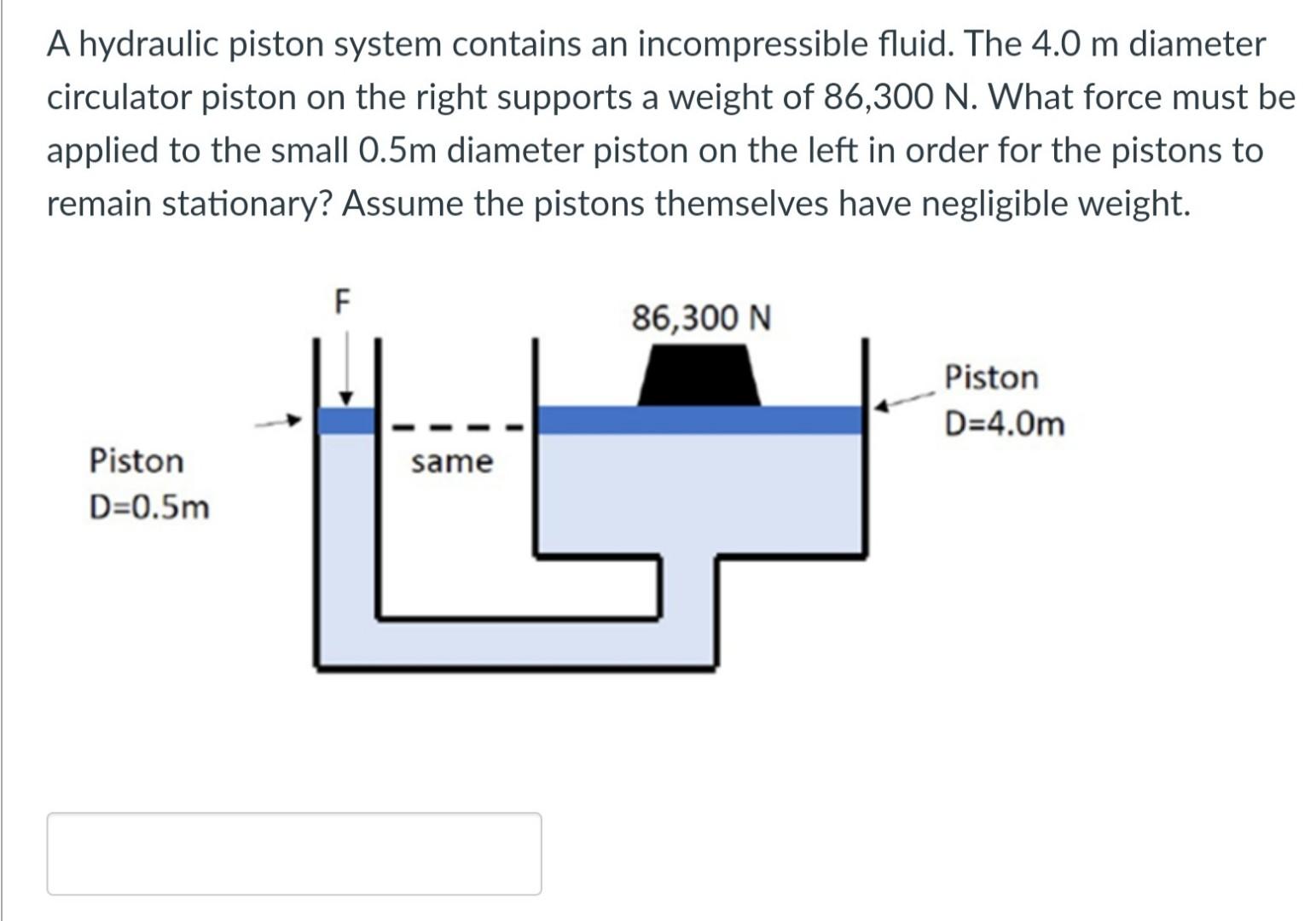 A hydraulic piston system contains an incompressible fluid. The 4.0 m diameter circulator piston on the right supports a weight of 86,300 N. What force must be applied to the small 0.5m diameter piston on the left in order for the pistons to remain stationary? Assume the pistons themselves have negligible weight.

F

86,300 N

Piston
D=4.0m

Piston
D=0.5m

same