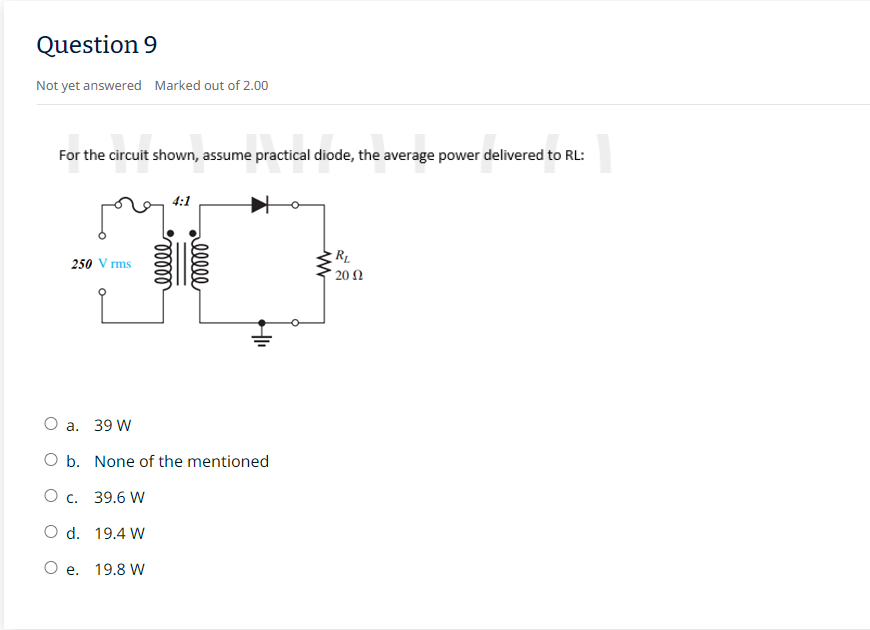 Question 9

Not yet answered Marked out of 2.00

For the circuit shown, assume practical diode, the average power delivered to RL:

4:1

250 V rms

$R_L$
20 Ω

a. 39 W

b. None of the mentioned

c. 39.6 W

d. 19.4 W

e. 19.8 W