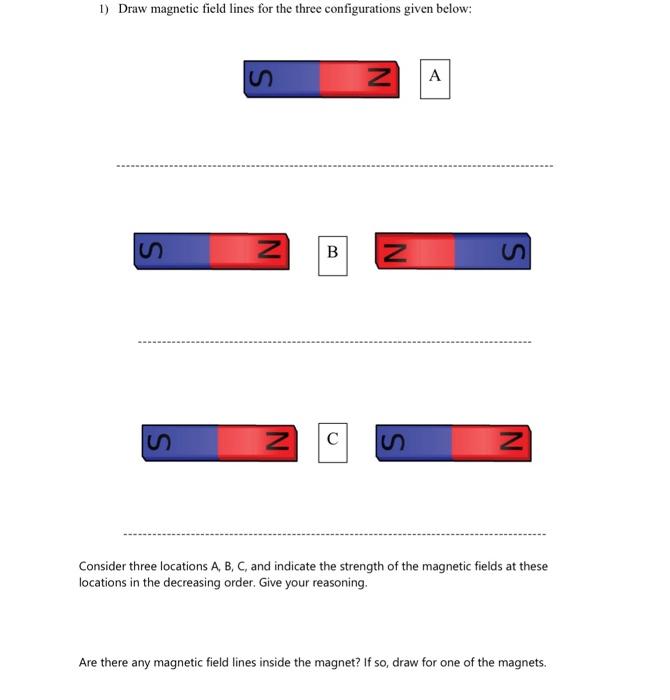 1) Draw magnetic field lines for the three configurations given below:

S N A

S N B N S

S N C S N

Consider three locations A, B, C, and indicate the strength of the magnetic fields at these locations in the decreasing order. Give your reasoning.

Are there any magnetic field lines inside the magnet? If so, draw for one of the magnets.