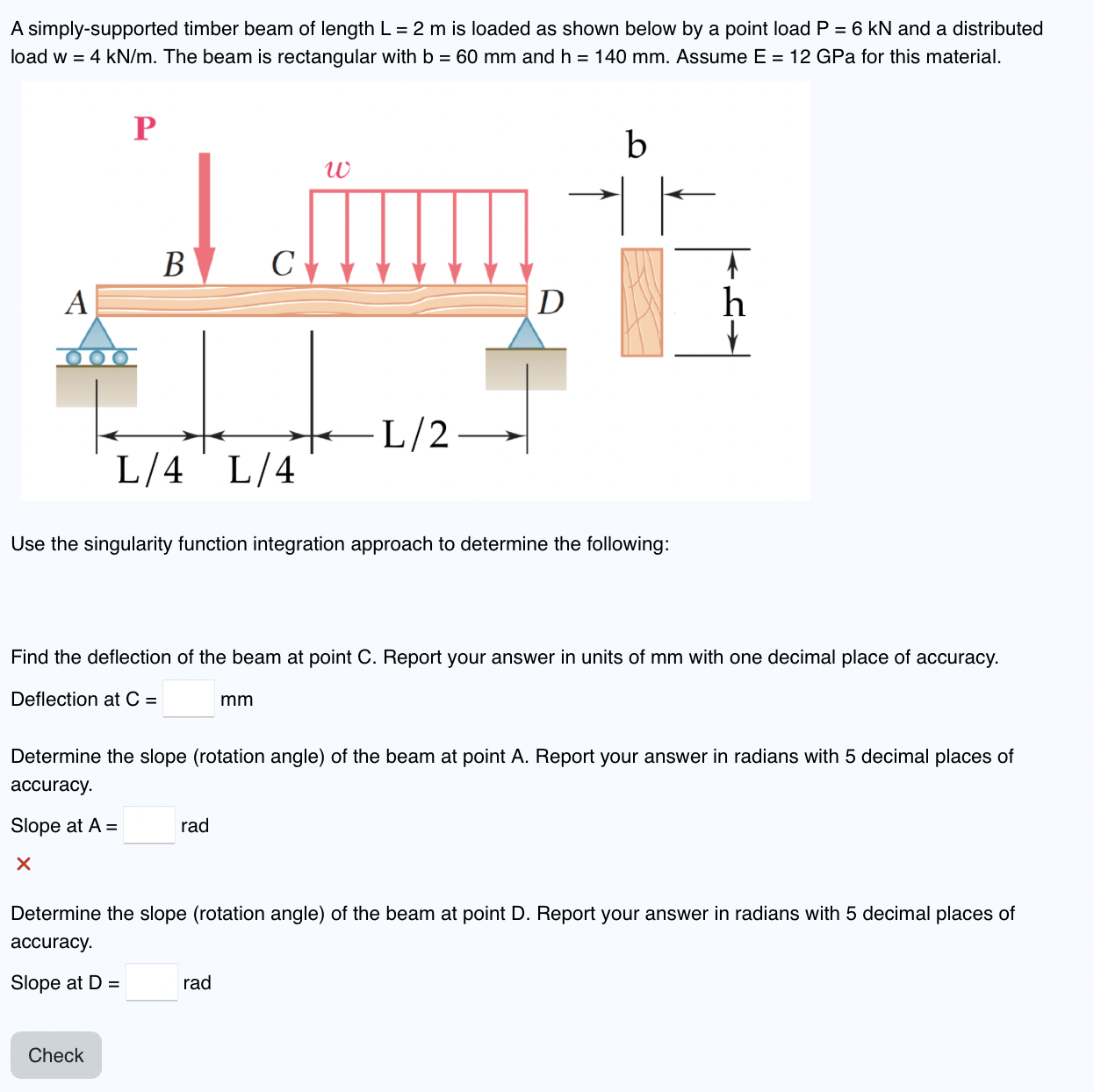 A simply-supported timber beam of length L = 2 m is loaded as shown below by a point load P = 6 kN and a distributed load w = 4 kN/m. The beam is rectangular with b = 60 mm and h = 140 mm. Assume E = 12 GPa for this material.

P

w

b

B

C

A

D

h

L/4

L/4

L/2

Use the singularity function integration approach to determine the following:

Find the deflection of the beam at point C. Report your answer in units of mm with one decimal place of accuracy.

Deflection at C = mm

Determine the slope (rotation angle) of the beam at point A. Report your answer in radians with 5 decimal places of accuracy.

Slope at A = rad

×

Determine the slope (rotation angle) of the beam at point D. Report your answer in radians with 5 decimal places of accuracy.

Slope at D = rad

Check