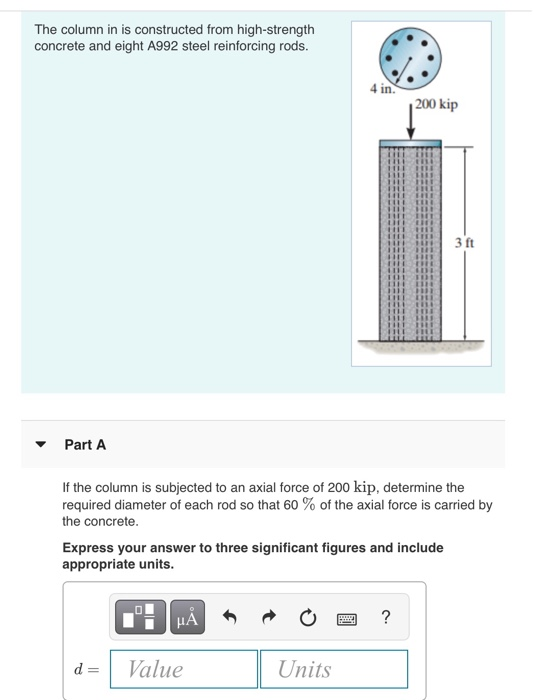 The column in is constructed from high-strength concrete and eight A992 steel reinforcing rods.

4 in.

200 kip

3 ft

Part A

If the column is subjected to an axial force of 200 kip, determine the required diameter of each rod so that 60 % of the axial force is carried by the concrete.

Express your answer to three significant figures and include appropriate units.

μÅ

?

$d =$ Value Units