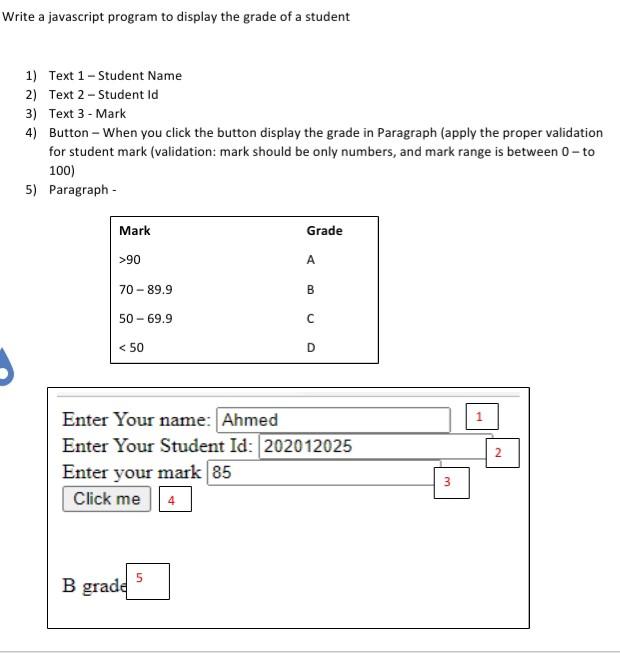 Write a javascript program to display the grade of a student

1) Text 1 – Student Name
2) Text 2 – Student Id
3) Text 3 - Mark
4) Button – When you click the button display the grade in Paragraph (apply the proper validation for student mark (validation: mark should be only numbers, and mark range is between 0 – to 100)
5) Paragraph -

| Mark | Grade |
|---|---|
| >90 | A |
| 70 – 89.9 | B |
| 50 – 69.9 | C |
| < 50 | D |

Enter Your name: Ahmed 1
Enter Your Student Id: 202012025 2
Enter your mark 85 3
Click me 4

B grade 5