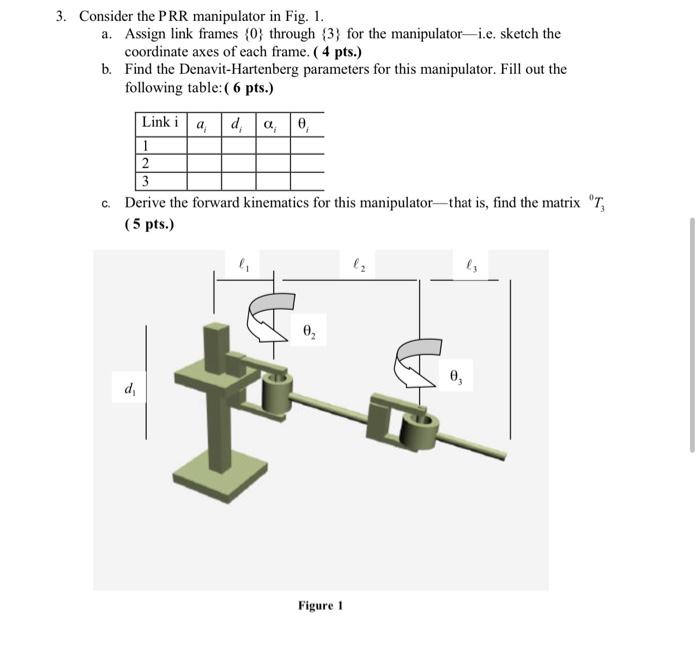 3. Consider the PRR manipulator in Fig. 1.

a. Assign link frames {0} through {3} for the manipulator—i.e. sketch the coordinate axes of each frame. ( 4 pts.)

b. Find the Denavit-Hartenberg parameters for this manipulator. Fill out the following table:( 6 pts.)

| Link i | $a_i$ | $d_i$ | $\alpha_i$ | $\theta_i$ |
|---|---|---|---|---|
| 1 | | | | |
| 2 | | | | |
| 3 | | | | |

c. Derive the forward kinematics for this manipulator—that is, find the matrix ${}^0T_3$ ( 5 pts.)

$\ell_1$ $\ell_2$ $\ell_3$

$\theta_2$

$\theta_3$

$d_1$

Figure 1