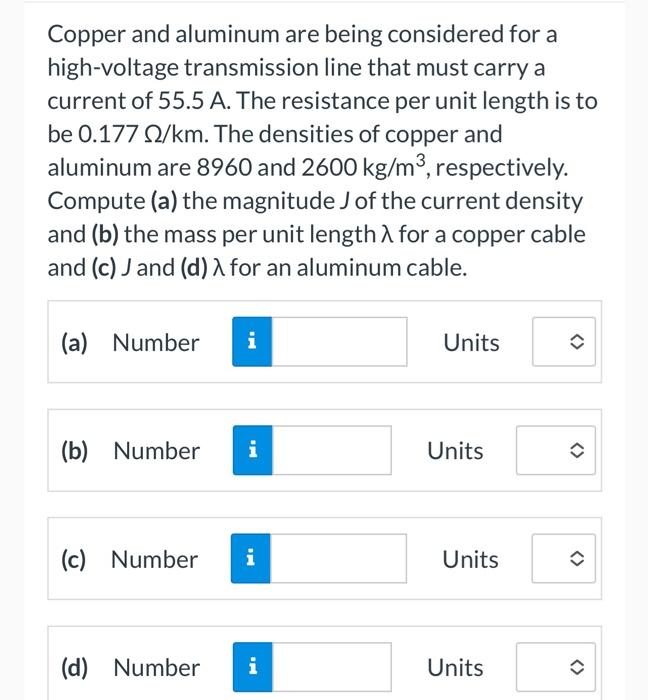 Copper and aluminum are being considered for a high-voltage transmission line that must carry a current of 55.5 A. The resistance per unit length is to be 0.177 Ω/km. The densities of copper and aluminum are 8960 and 2600 kg/m$^3$, respectively. Compute (a) the magnitude $J$ of the current density and (b) the mass per unit length λ for a copper cable and (c) $J$ and (d) λ for an aluminum cable.

(a) Number i Units

(b) Number i Units

(c) Number i Units

(d) Number i Units