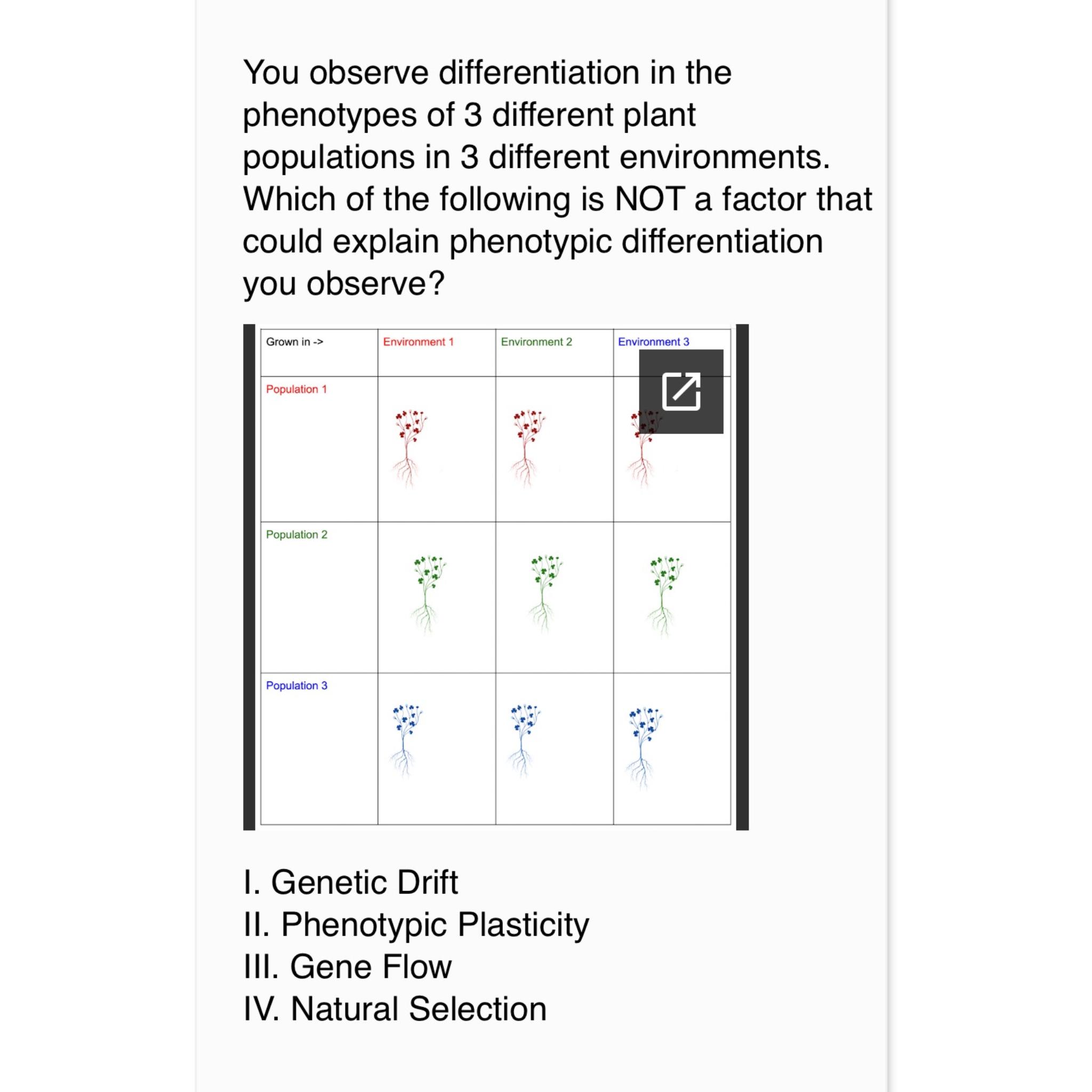 You observe differentiation in the phenotypes of 3 different plant populations in 3 different environments. Which of the following is NOT a factor that could explain phenotypic differentiation you observe?

| Grown in -> | Environment 1 | Environment 2 | Environment 3 |
|---|---|---|---|
| Population 1 | | | |
| Population 2 | | | |
| Population 3 | | | |

I. Genetic Drift
II. Phenotypic Plasticity
III. Gene Flow
IV. Natural Selection