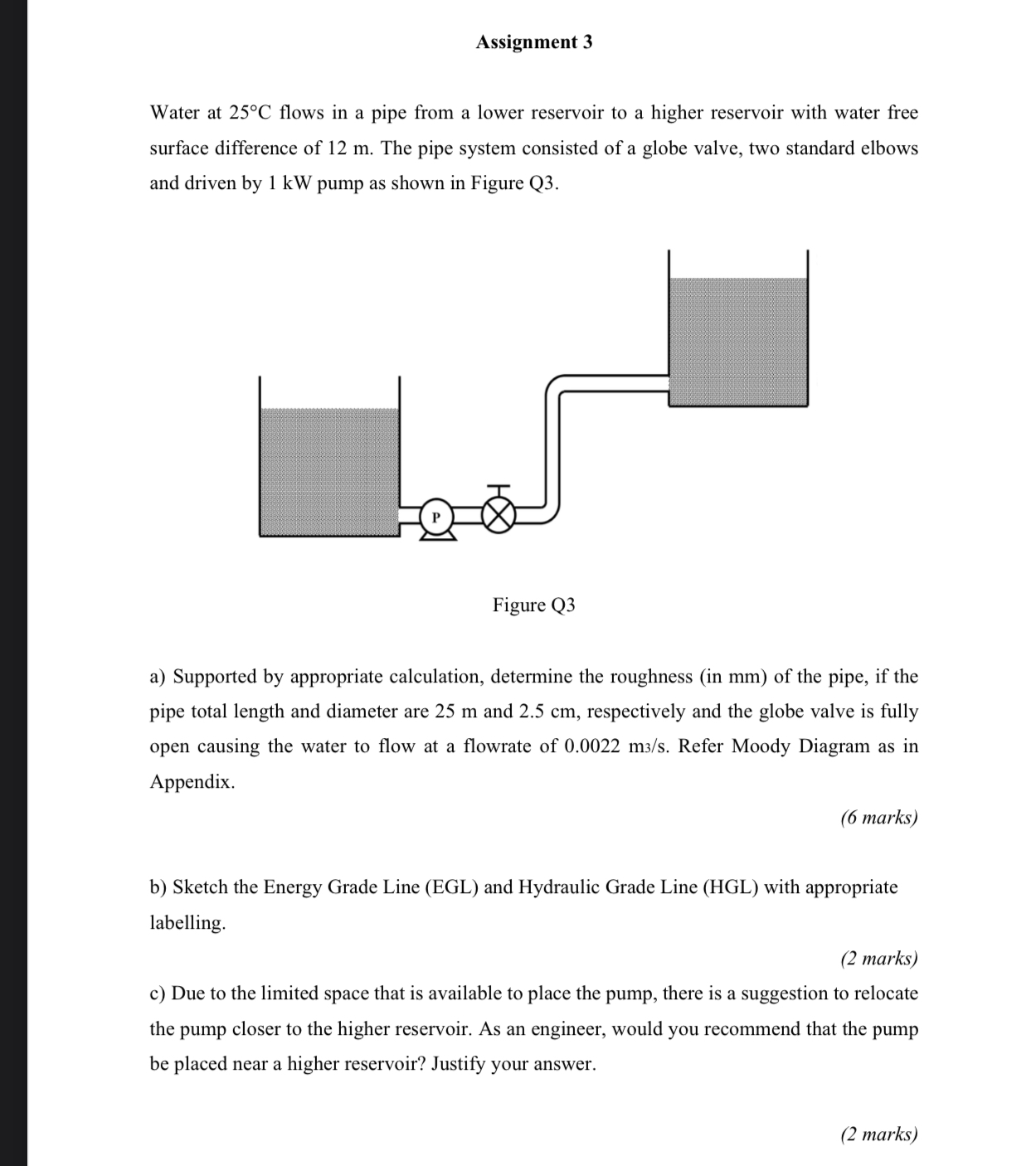 Assignment 3

Water at 25°C flows in a pipe from a lower reservoir to a higher reservoir with water free surface difference of 12 m. The pipe system consisted of a globe valve, two standard elbows and driven by 1 kW pump as shown in Figure Q3.

P

Figure Q3

a) Supported by appropriate calculation, determine the roughness (in mm) of the pipe, if the pipe total length and diameter are 25 m and 2.5 cm, respectively and the globe valve is fully open causing the water to flow at a flowrate of 0.0022 m3/s. Refer Moody Diagram as in Appendix.

(6 marks)

b) Sketch the Energy Grade Line (EGL) and Hydraulic Grade Line (HGL) with appropriate labelling.

(2 marks)

c) Due to the limited space that is available to place the pump, there is a suggestion to relocate the pump closer to the higher reservoir. As an engineer, would you recommend that the pump be placed near a higher reservoir? Justify your answer.

(2 marks)