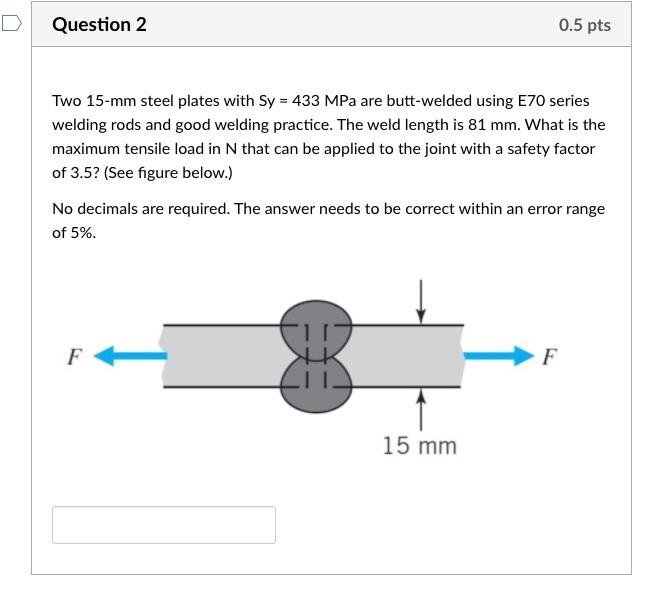 Question 2

0.5 pts

Two 15-mm steel plates with Sy = 433 MPa are butt-welded using E70 series welding rods and good welding practice. The weld length is 81 mm. What is the maximum tensile load in N that can be applied to the joint with a safety factor of 3.5? (See figure below.)

No decimals are required. The answer needs to be correct within an error range of 5%.

$F$

$F$

15 mm