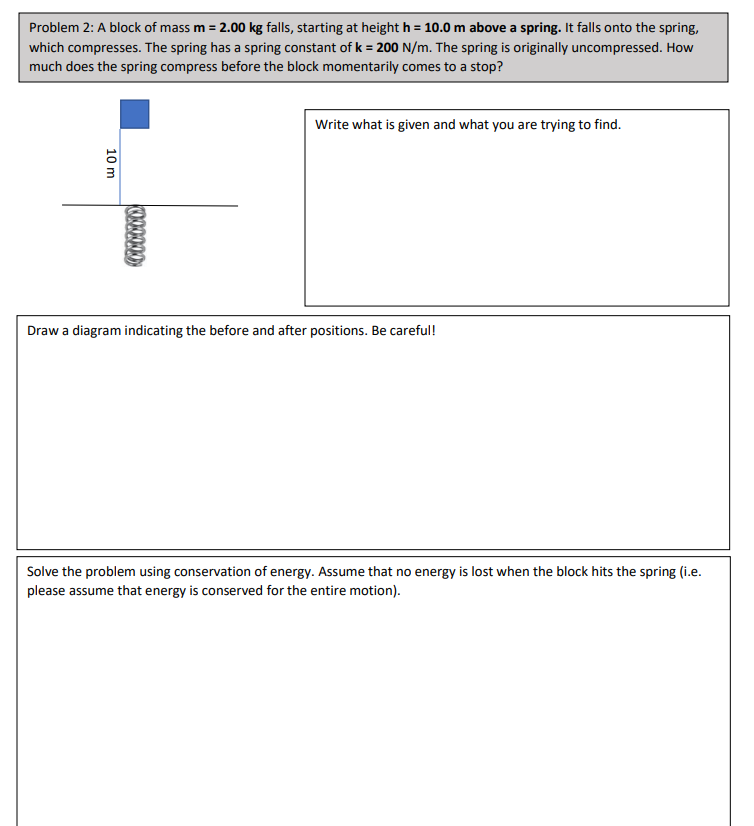 Problem 2: A block of mass m = 2.00 kg falls, starting at height h = 10.0 m above a spring. It falls onto the spring, which compresses. The spring has a spring constant of k = 200 N/m. The spring is originally uncompressed. How much does the spring compress before the block momentarily comes to a stop?

10 m

Write what is given and what you are trying to find.

Draw a diagram indicating the before and after positions. Be careful!

Solve the problem using conservation of energy. Assume that no energy is lost when the block hits the spring (i.e. please assume that energy is conserved for the entire motion).