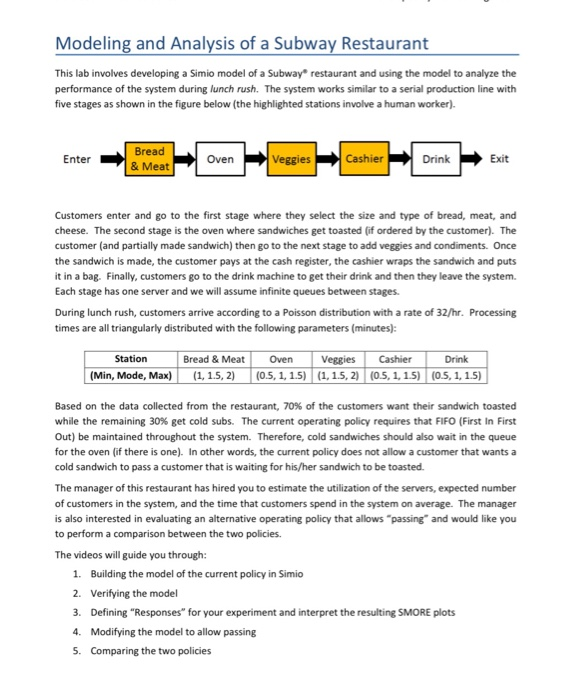 Modeling and Analysis of a Subway Restaurant

This lab involves developing a Simio model of a Subway® restaurant and using the model to analyze the performance of the system during lunch rush. The system works similar to a serial production line with five stages as shown in the figure below (the highlighted stations involve a human worker).

Enter Bread & Meat Oven Veggies Cashier Drink Exit

Customers enter and go to the first stage where they select the size and type of bread, meat, and cheese. The second stage is the oven where sandwiches get toasted (if ordered by the customer). The customer (and partially made sandwich) then go to the next stage to add veggies and condiments. Once the sandwich is made, the customer pays at the cash register, the cashier wraps the sandwich and puts it in a bag. Finally, customers go to the drink machine to get their drink and then they leave the system. Each stage has one server and we will assume infinite queues between stages.

During lunch rush, customers arrive according to a Poisson distribution with a rate of 32/hr. Processing times are all triangularly distributed with the following parameters (minutes):

| Station | Bread & Meat | Oven | Veggies | Cashier | Drink |
|---|---|---|---|---|---|
| (Min, Mode, Max) | (1, 1.5, 2) | (0.5, 1, 1.5) | (1, 1.5, 2) | (0.5, 1, 1.5) | (0.5, 1, 1.5) |

Based on the data collected from the restaurant, 70% of the customers want their sandwich toasted while the remaining 30% get cold subs. The current operating policy requires that FIFO (First In First Out) be maintained throughout the system. Therefore, cold sandwiches should also wait in the queue for the oven (if there is one). In other words, the current policy does not allow a customer that wants a cold sandwich to pass a customer that is waiting for his/her sandwich to be toasted.

The manager of this restaurant has hired you to estimate the utilization of the servers, expected number of customers in the system, and the time that customers spend in the system on average. The manager is also interested in evaluating an alternative operating policy that allows "passing" and would like you to perform a comparison between the two policies.

The videos will guide you through:
1. Building the model of the current policy in Simio
2. Verifying the model
3. Defining "Responses" for your experiment and interpret the resulting SMORE plots
4. Modifying the model to allow passing
5. Comparing the two policies