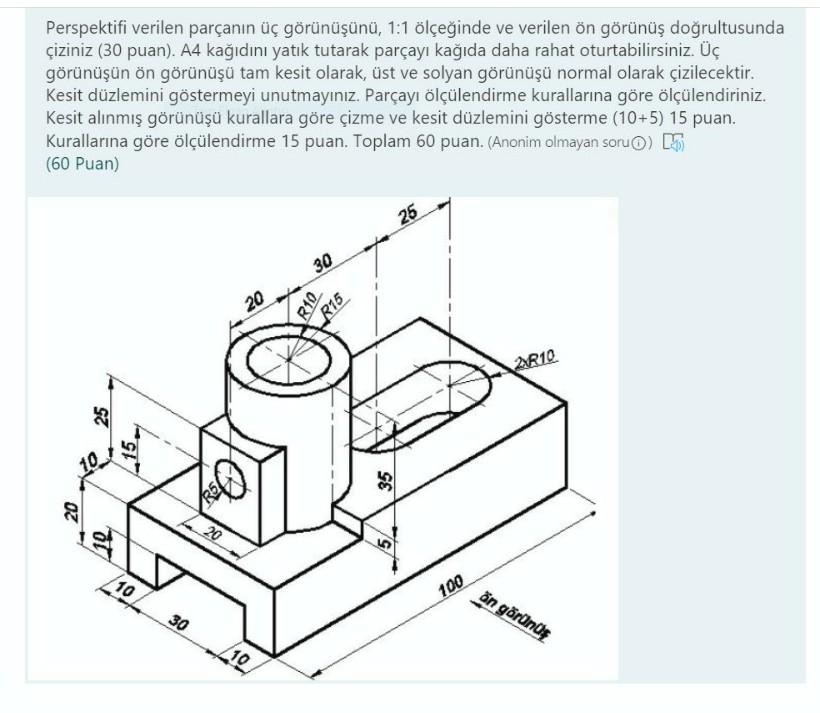 Perspektifi verilen parçanın üç görünüşünü, 1:1 ölçeğinde ve verilen ön görünüş doğrultusunda çiziniz (30 puan). A4 kağıdını yatık tutarak parçayı kağıda daha rahat oturtabilirsiniz. Üç görünüşün ön görünüşü tam kesit olarak, üst ve solyan görünüşü normal olarak çizilecektir. Kesit düzlemini göstermeyi unutmayınız. Parçayı ölçülendirme kurallarına göre ölçülendiriniz. Kesit alınmış görünüşü kurallara göre çizme ve kesit düzlemini gösterme (10+5) 15 puan. Kurallarına göre ölçülendirme 15 puan. Toplam 60 puan. (Anonim olmayan soru)
(60 Puan)

25
30
20
R10
R15
2xR10
25
15
10
20
10
R5
20
35
5
10
30
10
100
ön görünüş