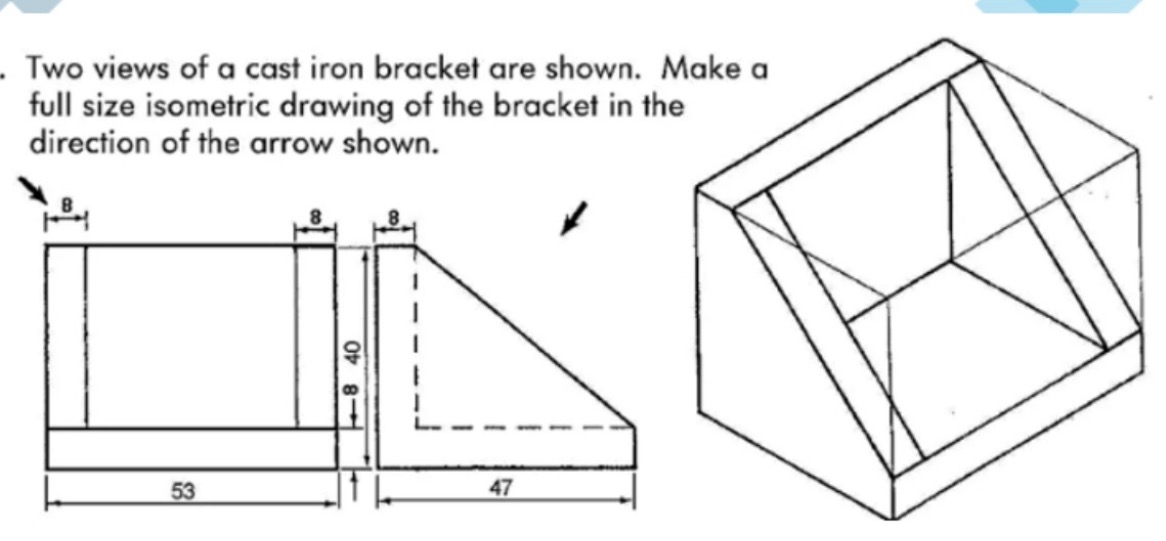 . Two views of a cast iron bracket are shown. Make a full size isometric drawing of the bracket in the direction of the arrow shown.

8

8

8

40

8

53

47