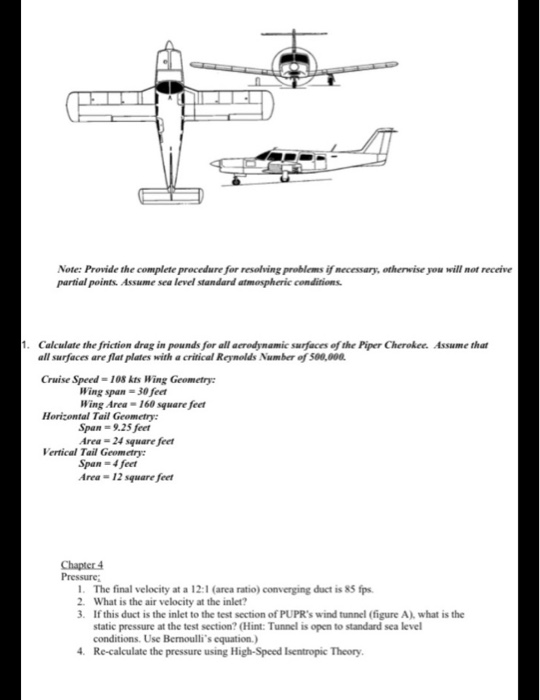 Note: Provide the complete procedure for resolving problems if necessary, otherwise you will not receive partial points. Assume sea level standard atmospheric conditions.

1. Calculate the friction drag in pounds for all aerodynamic surfaces of the Piper Cherokee. Assume that all surfaces are flat plates with a critical Reynolds Number of 500,000.

Cruise Speed = 108 kts Wing Geometry:
Wing span = 30 feet
Wing Area = 160 square feet
Horizontal Tail Geometry:
Span = 9.25 feet
Area = 24 square feet
Vertical Tail Geometry:
Span = 4 feet
Area = 12 square feet

Chapter 4
Pressure:
1. The final velocity at a 12:1 (area ratio) converging duct is 85 fps.
2. What is the air velocity at the inlet?
3. If this duct is the inlet to the test section of PUPR's wind tunnel (figure A), what is the static pressure at the test section? (Hint: Tunnel is open to standard sea level conditions. Use Bernoulli's equation.)
4. Re-calculate the pressure using High-Speed Isentropic Theory.