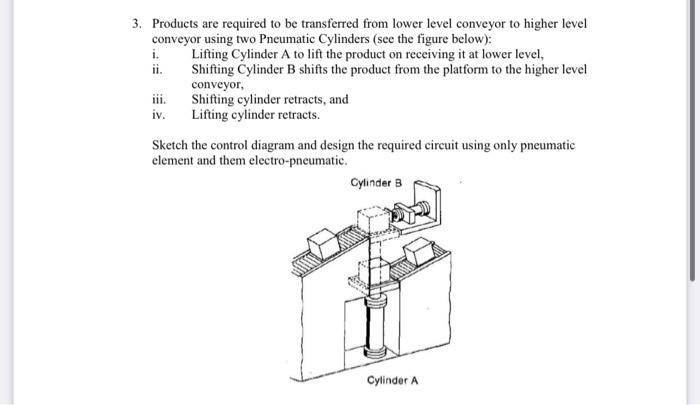 3. Products are required to be transferred from lower level conveyor to higher level conveyor using two Pneumatic Cylinders (see the figure below):

i. Lifting Cylinder A to lift the product on receiving it at lower level,
ii. Shifting Cylinder B shifts the product from the platform to the higher level conveyor,
iii. Shifting cylinder retracts, and
iv. Lifting cylinder retracts.

Sketch the control diagram and design the required circuit using only pneumatic element and them electro-pneumatic.

Cylinder B

Cylinder A