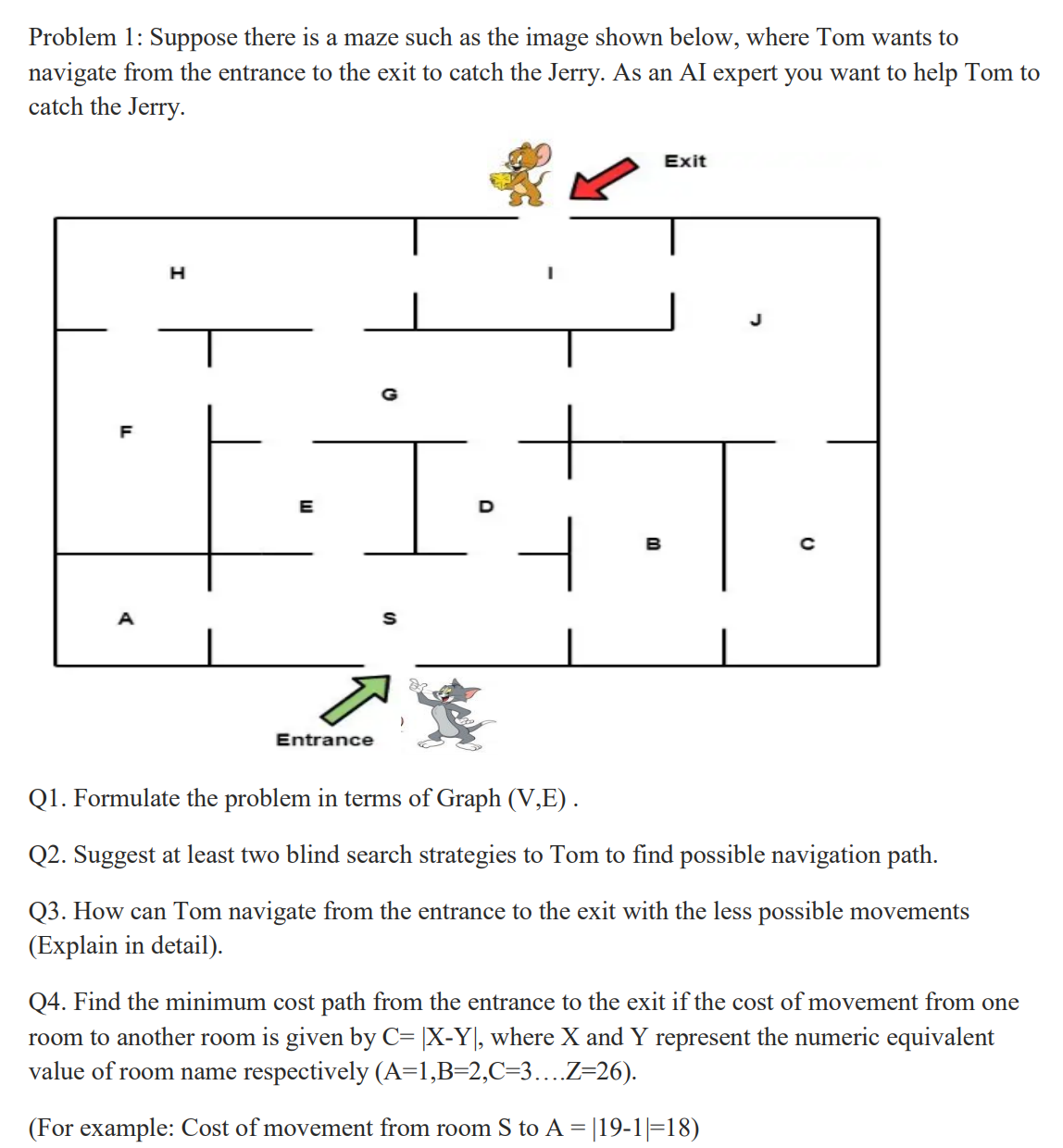 Problem 1: Suppose there is a maze such as the image shown below, where Tom wants to navigate from the entrance to the exit to catch the Jerry. As an AI expert you want to help Tom to catch the Jerry.

Exit

H

I

J

G

F

E

D

B

C

A

S

Entrance

Q1. Formulate the problem in terms of Graph (V,E) .

Q2. Suggest at least two blind search strategies to Tom to find possible navigation path.

Q3. How can Tom navigate from the entrance to the exit with the less possible movements (Explain in detail).

Q4. Find the minimum cost path from the entrance to the exit if the cost of movement from one room to another room is given by C= |X-Y|, where X and Y represent the numeric equivalent value of room name respectively (A=1,B=2,C=3….Z=26).

(For example: Cost of movement from room S to A = |19-1|=18)