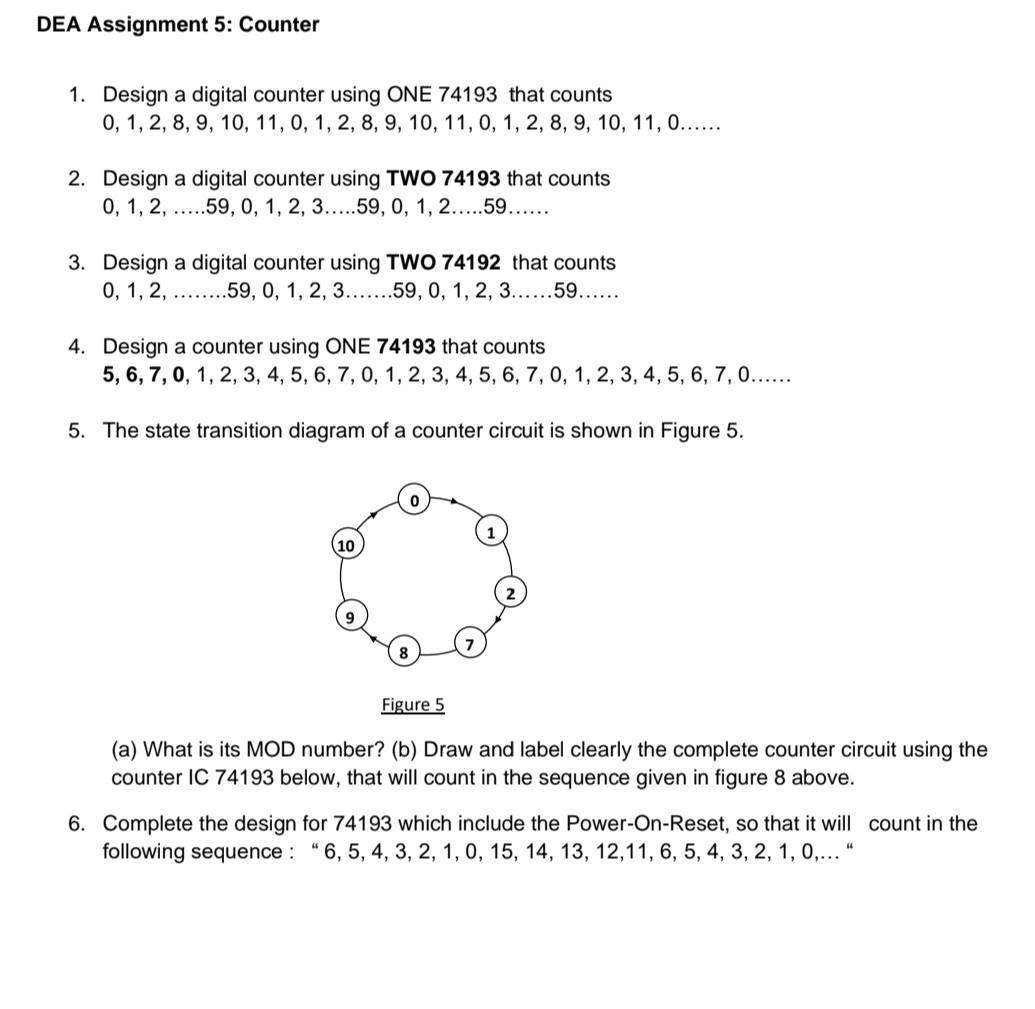 DEA Assignment 5: Counter

1. Design a digital counter using ONE 74193 that counts
0, 1, 2, 8, 9, 10, 11, 0, 1, 2, 8, 9, 10, 11, 0, 1, 2, 8, 9, 10, 11, 0……

2. Design a digital counter using TWO 74193 that counts
0, 1, 2, …..59, 0, 1, 2, 3…..59, 0, 1, 2…..59……

3. Design a digital counter using TWO 74192 that counts
0, 1, 2, ……..59, 0, 1, 2, 3…….59, 0, 1, 2, 3……59……

4. Design a counter using ONE 74193 that counts
5, 6, 7, 0, 1, 2, 3, 4, 5, 6, 7, 0, 1, 2, 3, 4, 5, 6, 7, 0, 1, 2, 3, 4, 5, 6, 7, 0……

5. The state transition diagram of a counter circuit is shown in Figure 5.

0
1
2
7
8
9
10

Figure 5

(a) What is its MOD number? (b) Draw and label clearly the complete counter circuit using the counter IC 74193 below, that will count in the sequence given in figure 8 above.

6. Complete the design for 74193 which include the Power-On-Reset, so that it will count in the following sequence : “ 6, 5, 4, 3, 2, 1, 0, 15, 14, 13, 12,11, 6, 5, 4, 3, 2, 1, 0,… “