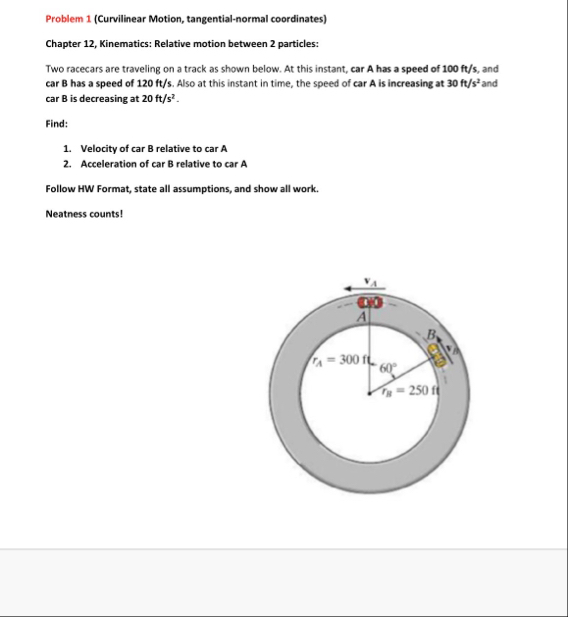 Problem 1 (Curvilinear Motion, tangential-normal coordinates)

Chapter 12, Kinematics: Relative motion between 2 particles:

Two racecars are traveling on a track as shown below. At this instant, car A has a speed of 100 ft/s, and car B has a speed of 120 ft/s. Also at this instant in time, the speed of car A is increasing at 30 ft/s$^2$ and car B is decreasing at 20 ft/s$^2$.

Find:

1. Velocity of car B relative to car A
2. Acceleration of car B relative to car A

Follow HW Format, state all assumptions, and show all work.

Neatness counts!

$\mathbf{v}_A$

A

B

$\mathbf{v}_B$

$r_A = 300$ ft

$60°$

$r_B = 250$ ft