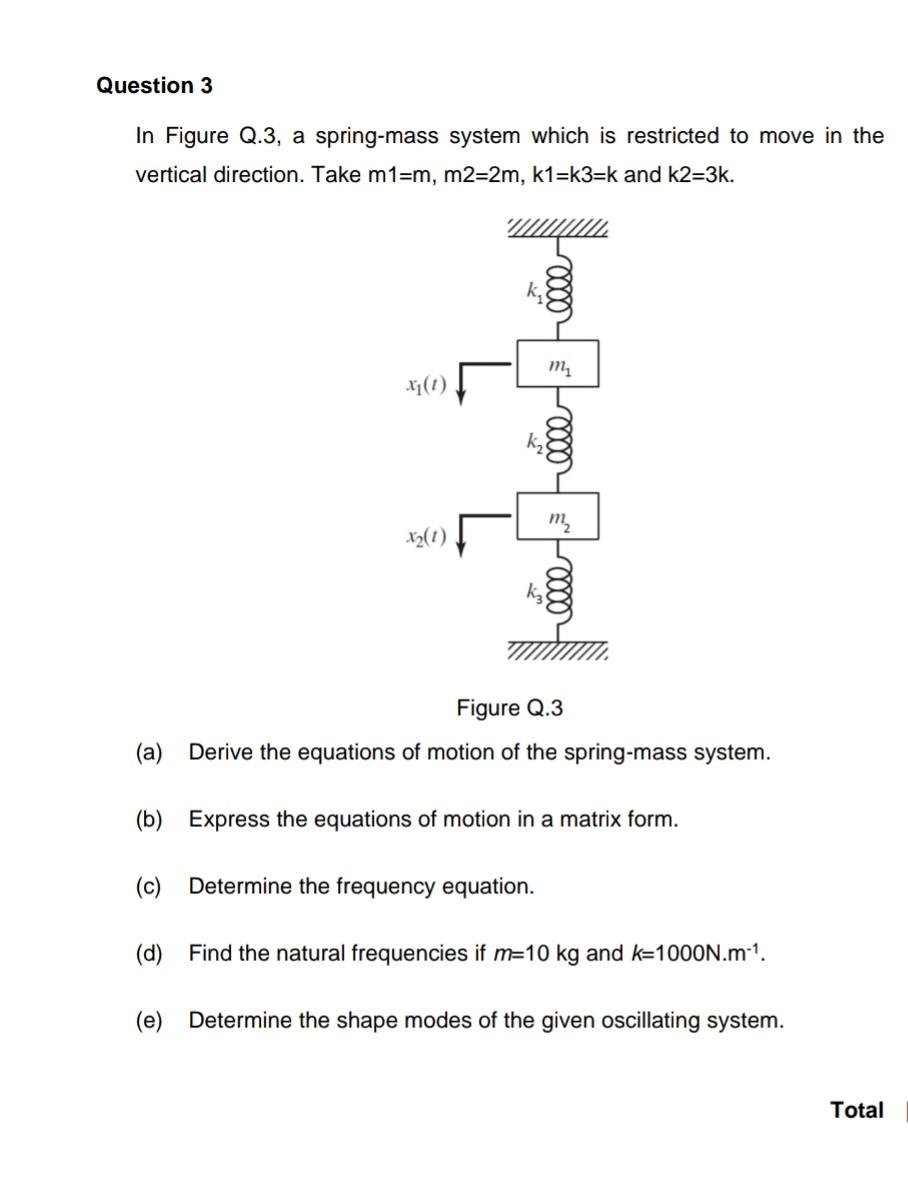 Question 3

In Figure Q.3, a spring-mass system which is restricted to move in the vertical direction. Take m1=m, m2=2m, k1=k3=k and k2=3k.

$k_1$

$m_1$

$x_1(t)$

$k_2$

$m_2$

$x_2(t)$

$k_3$

Figure Q.3

(a) Derive the equations of motion of the spring-mass system.

(b) Express the equations of motion in a matrix form.

(c) Determine the frequency equation.

(d) Find the natural frequencies if $m$=10 kg and $k$=1000N.m$^{-1}$.

(e) Determine the shape modes of the given oscillating system.

Total