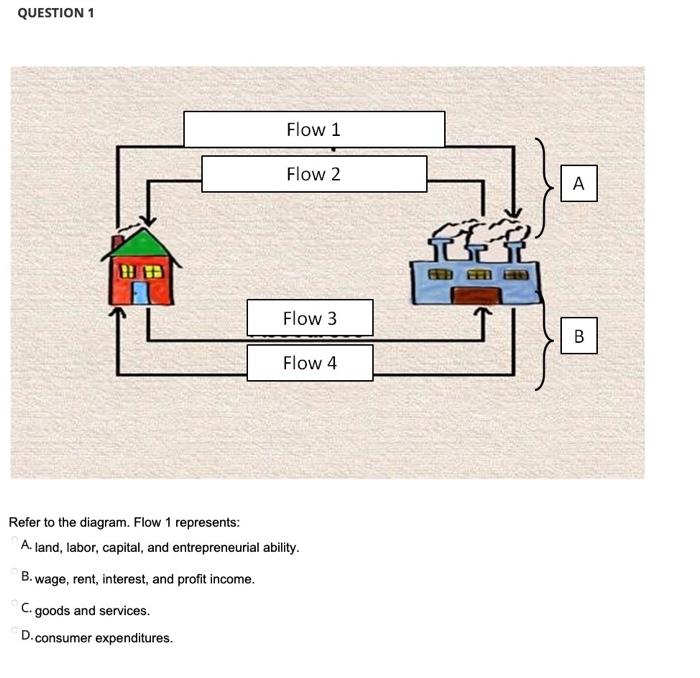 QUESTION 1

Flow 1

Flow 2

A

Flow 3

B

Flow 4

Refer to the diagram. Flow 1 represents:

A. land, labor, capital, and entrepreneurial ability.

B. wage, rent, interest, and profit income.

C. goods and services.

D. consumer expenditures.