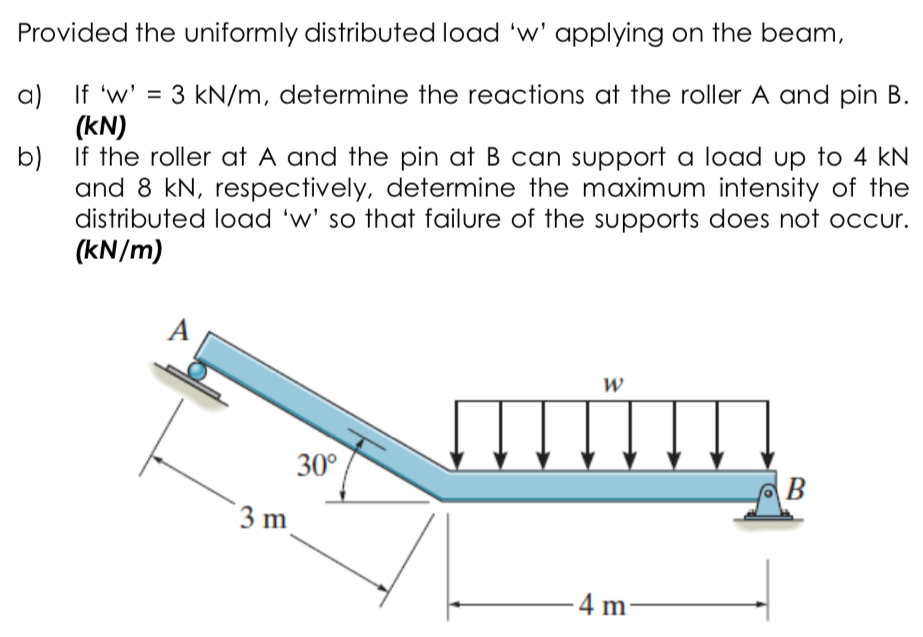 Provided the uniformly distributed load 'w' applying on the beam,

a) If 'w' = 3 kN/m, determine the reactions at the roller A and pin B. (kN)

b) If the roller at A and the pin at B can support a load up to 4 kN and 8 kN, respectively, determine the maximum intensity of the distributed load 'w' so that failure of the supports does not occur. (kN/m)

A

w

30°

B

3 m

4 m