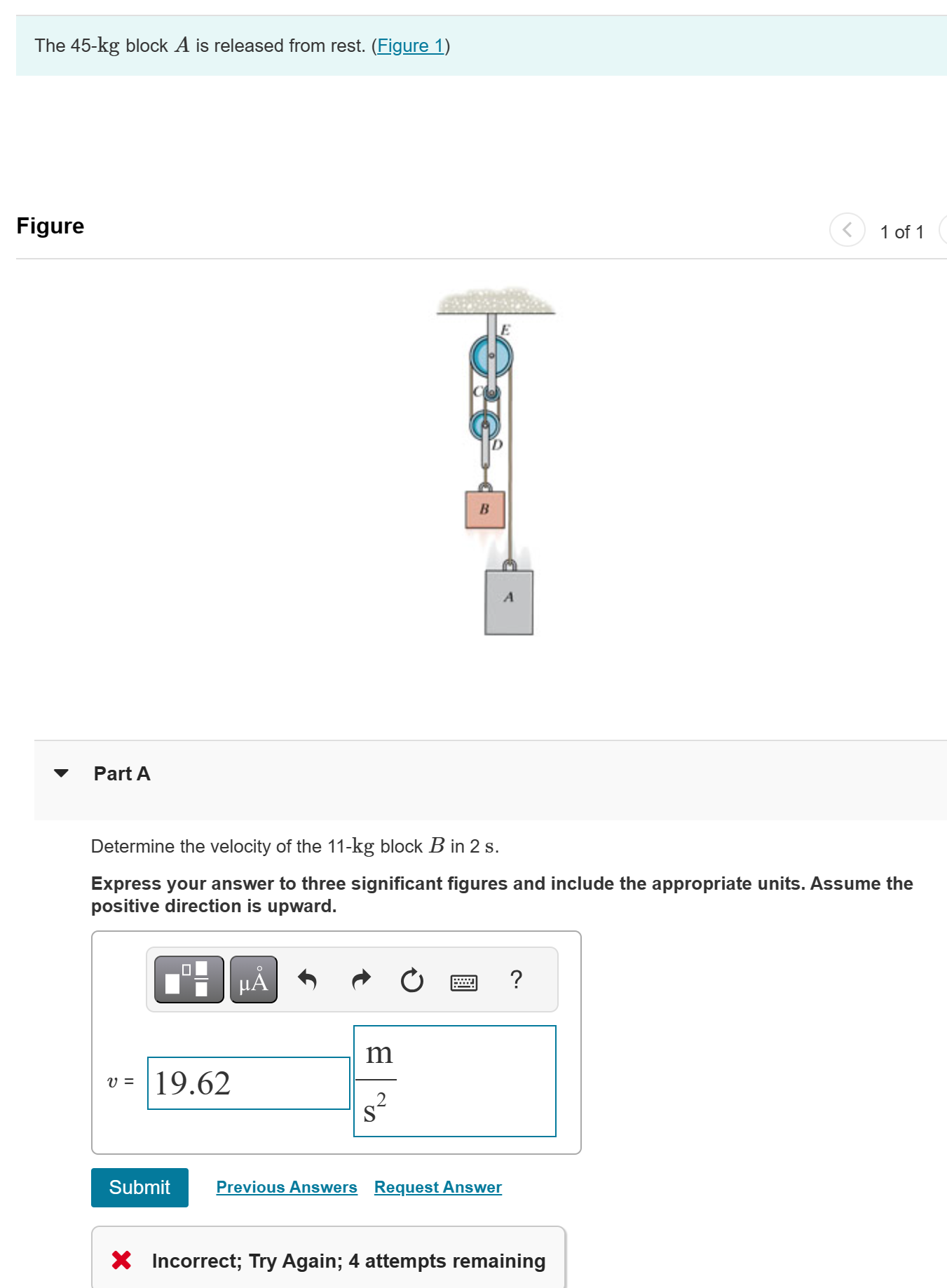 The 45-kg block $A$ is released from rest. (Figure 1)

Figure

1 of 1

E

C

D

B

A

Part A

Determine the velocity of the 11-kg block $B$ in 2 s.

**Express your answer to three significant figures and include the appropriate units. Assume the positive direction is upward.**

μÅ

?

$v$ = 19.62 $\frac{m}{s^2}$

Submit

Previous Answers

Request Answer

Incorrect; Try Again; 4 attempts remaining