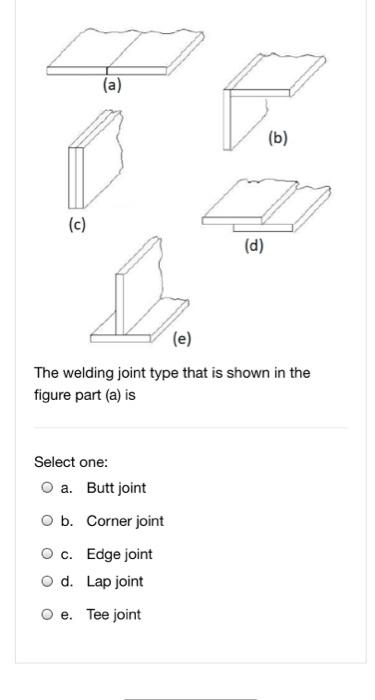 (a)

(b)

(c)

(d)

(e)

The welding joint type that is shown in the figure part (a) is

Select one:
a. Butt joint
b. Corner joint
c. Edge joint
d. Lap joint
e. Tee joint