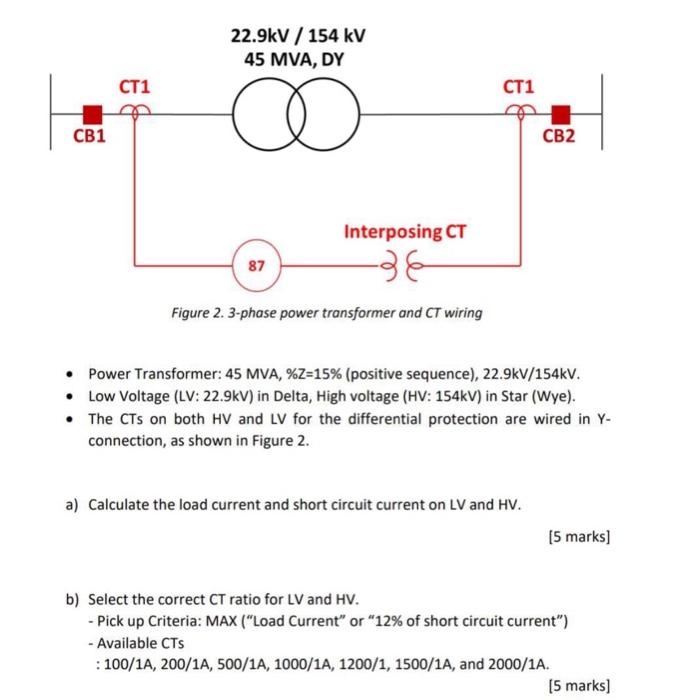 22.9kV / 154 kV
45 MVA, DY

CT1

CT1

CB1

CB2

Interposing CT

87

Figure 2. 3-phase power transformer and CT wiring

• Power Transformer: 45 MVA, %Z=15% (positive sequence), 22.9kV/154kV.
• Low Voltage (LV: 22.9kV) in Delta, High voltage (HV: 154kV) in Star (Wye).
• The CTs on both HV and LV for the differential protection are wired in Y-connection, as shown in Figure 2.

a) Calculate the load current and short circuit current on LV and HV.

[5 marks]

b) Select the correct CT ratio for LV and HV.
- Pick up Criteria: MAX ("Load Current" or "12% of short circuit current")
- Available CTs
: 100/1A, 200/1A, 500/1A, 1000/1A, 1200/1, 1500/1A, and 2000/1A.

[5 marks]