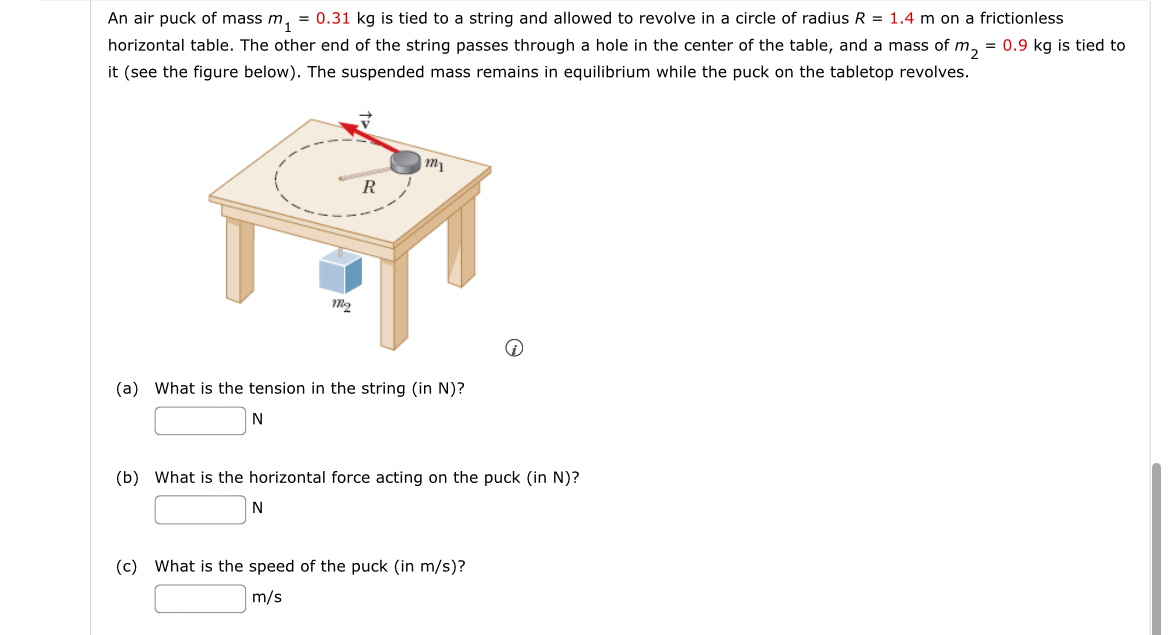 An air puck of mass $m_1$ = 0.31 kg is tied to a string and allowed to revolve in a circle of radius $R$ = 1.4 m on a frictionless horizontal table. The other end of the string passes through a hole in the center of the table, and a mass of $m_2$ = 0.9 kg is tied to it (see the figure below). The suspended mass remains in equilibrium while the puck on the tabletop revolves.

$\vec{v}$

$m_1$

$R$

$m_2$

(a) What is the tension in the string (in N)?

N

(b) What is the horizontal force acting on the puck (in N)?

N

(c) What is the speed of the puck (in m/s)?

m/s