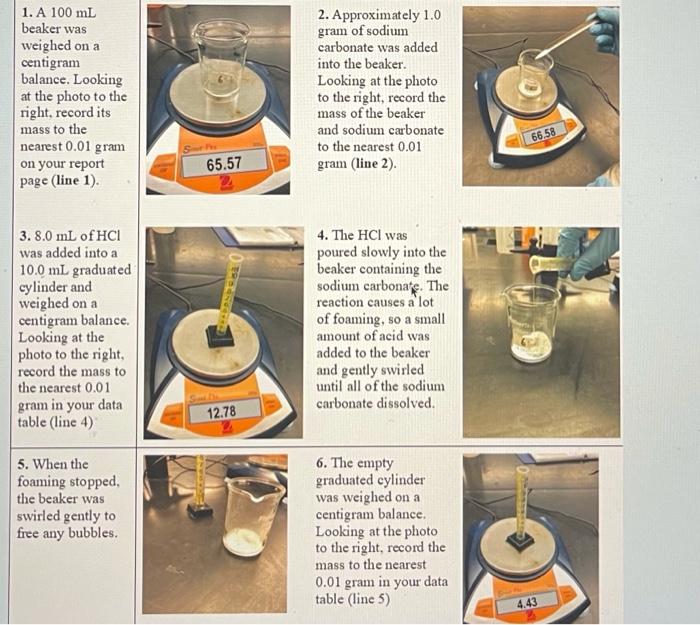 1. A 100 mL beaker was weighed on a centigram balance. Looking at the photo to the right, record its mass to the nearest 0.01 gram on your report page (line 1).

65.57

2. Approximately 1.0 gram of sodium carbonate was added into the beaker. Looking at the photo to the right, record the mass of the beaker and sodium carbonate to the nearest 0.01 gram (line 2).

66.58

3. 8.0 mL of HCl was added into a 10.0 mL graduated cylinder and weighed on a centigram balance. Looking at the photo to the right, record the mass to the nearest 0.01 gram in your data table (line 4)

12.78

4. The HCl was poured slowly into the beaker containing the sodium carbonate. The reaction causes a lot of foaming, so a small amount of acid was added to the beaker and gently swirled until all of the sodium carbonate dissolved.

5. When the foaming stopped, the beaker was swirled gently to free any bubbles.

6. The empty graduated cylinder was weighed on a centigram balance. Looking at the photo to the right, record the mass to the nearest 0.01 gram in your data table (line 5)

4.43