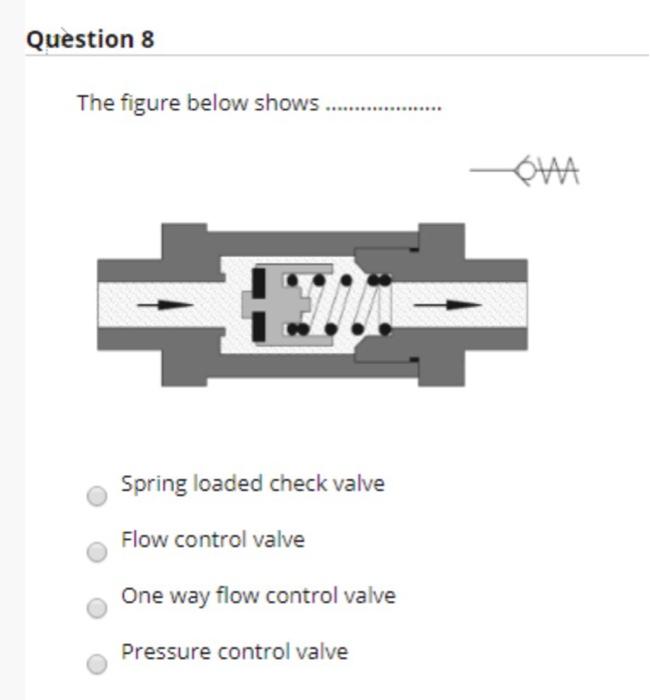 Question 8

The figure below shows ....................

Spring loaded check valve

Flow control valve

One way flow control valve

Pressure control valve