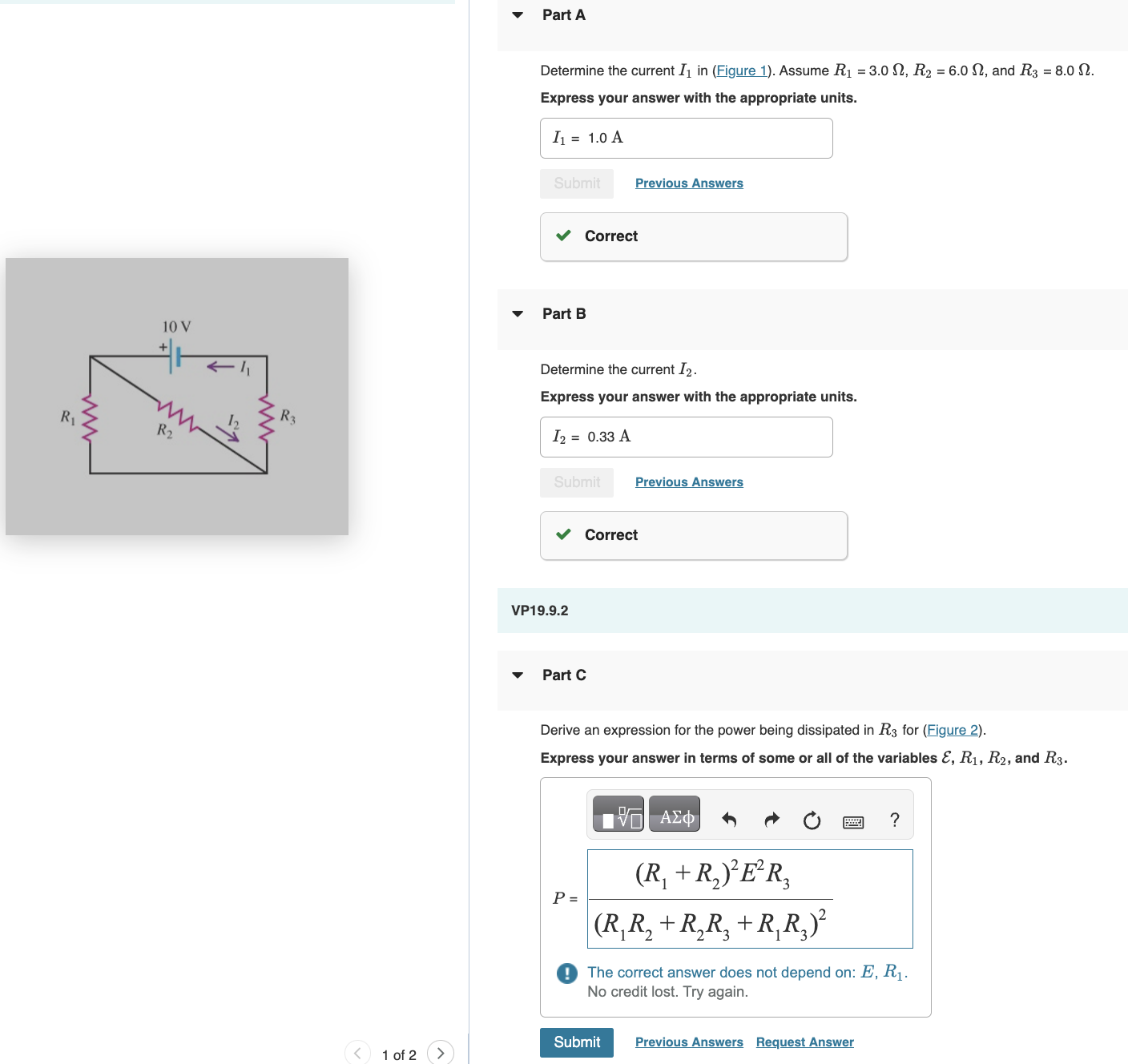 10 V
+
$I_1$
$R_1$
$R_2$
$I_2$
$R_3$

1 of 2

Part A

Determine the current $I_1$ in (Figure 1). Assume $R_1$ = 3.0 $\Omega$, $R_2$ = 6.0 $\Omega$, and $R_3$ = 8.0 $\Omega$.

Express your answer with the appropriate units.

$I_1$ = 1.0 A

Submit Previous Answers

Correct

Part B

Determine the current $I_2$.

Express your answer with the appropriate units.

$I_2$ = 0.33 A

Submit Previous Answers

Correct

VP19.9.2

Part C

Derive an expression for the power being dissipated in $R_3$ for (Figure 2).

Express your answer in terms of some or all of the variables $\mathcal{E}$, $R_1$, $R_2$, and $R_3$.

ΑΣφ ?

$P = \frac{(R_1+R_2)^2E^2R_3}{(R_1R_2+R_2R_3+R_1R_3)^2}$

The correct answer does not depend on: $E$, $R_1$.
No credit lost. Try again.

Submit Previous Answers Request Answer