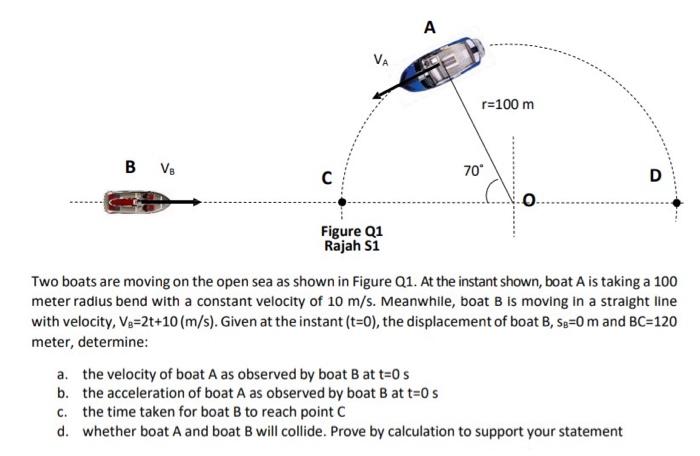 A

$V_A$

r=100 m

B $V_B$

C

70°

D

O

Figure Q1
Rajah S1

Two boats are moving on the open sea as shown in Figure Q1. At the instant shown, boat A is taking a 100 meter radius bend with a constant velocity of 10 m/s. Meanwhile, boat B is moving in a straight line with velocity, $V_B$=2t+10 (m/s). Given at the instant (t=0), the displacement of boat B, $s_B$=0 m and BC=120 meter, determine:

a. the velocity of boat A as observed by boat B at t=0 s
b. the acceleration of boat A as observed by boat B at t=0 s
c. the time taken for boat B to reach point C
d. whether boat A and boat B will collide. Prove by calculation to support your statement