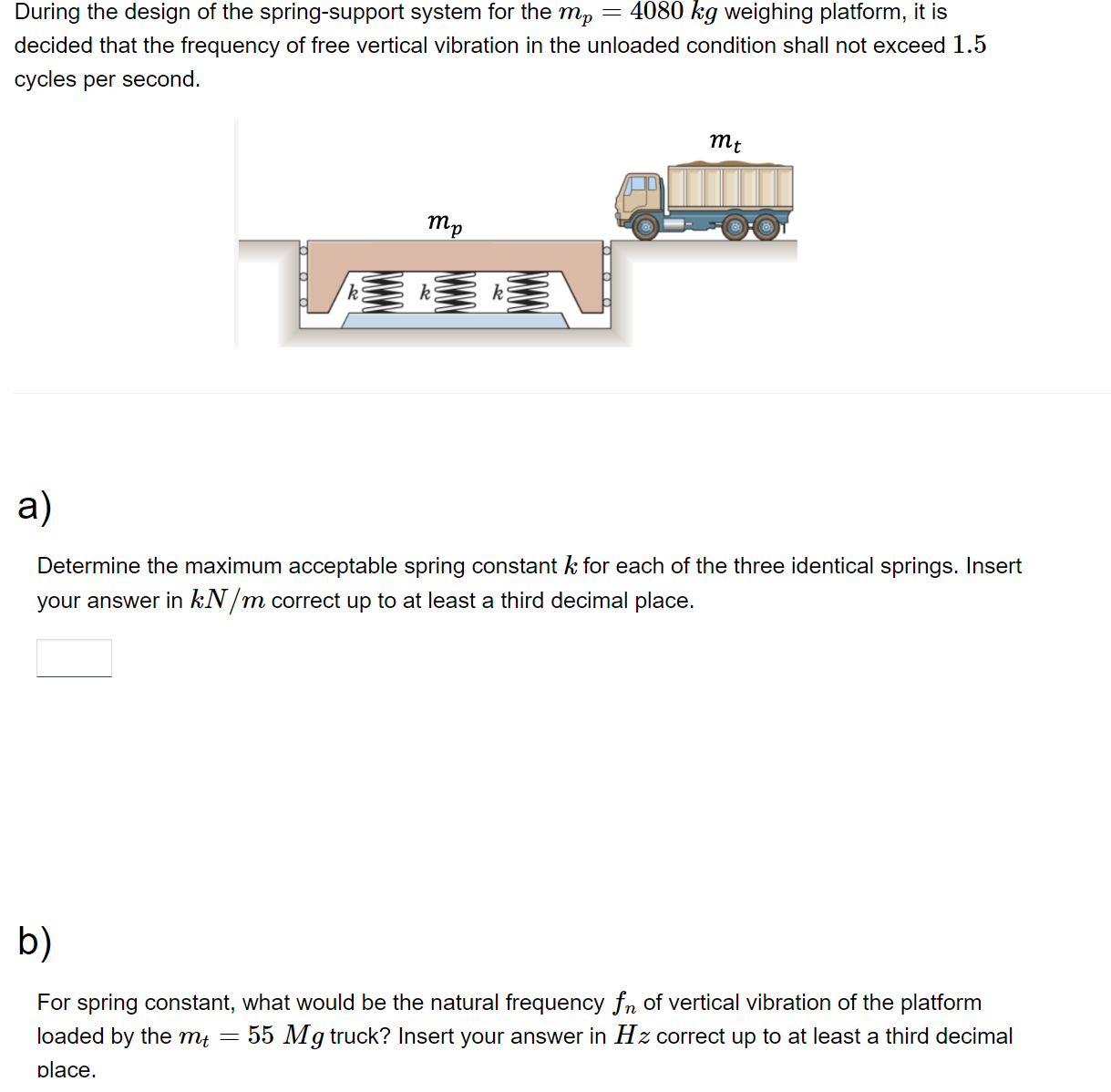 During the design of the spring-support system for the $m_p = 4080\ kg$ weighing platform, it is decided that the frequency of free vertical vibration in the unloaded condition shall not exceed $1.5$ cycles per second.

$m_t$

$m_p$

$k$ $k$ $k$

a)

Determine the maximum acceptable spring constant $k$ for each of the three identical springs. Insert your answer in $kN/m$ correct up to at least a third decimal place.

b)

For spring constant, what would be the natural frequency $f_n$ of vertical vibration of the platform loaded by the $m_t = 55\ Mg$ truck? Insert your answer in $Hz$ correct up to at least a third decimal place.