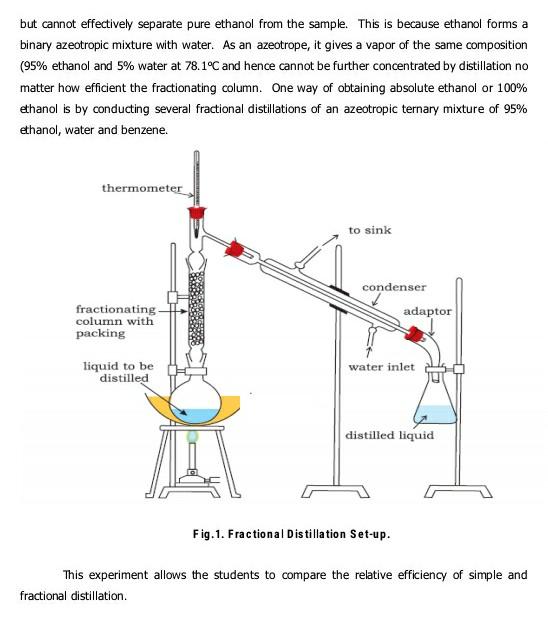 but cannot effectively separate pure ethanol from the sample. This is because ethanol forms a binary azeotropic mixture with water. As an azeotrope, it gives a vapor of the same composition (95% ethanol and 5% water at 78.1°C and hence cannot be further concentrated by distillation no matter how efficient the fractionating column. One way of obtaining absolute ethanol or 100% ethanol is by conducting several fractional distillations of an azeotropic ternary mixture of 95% ethanol, water and benzene.

thermometer

to sink

condenser

adaptor

fractionating column with packing

liquid to be distilled

water inlet

distilled liquid

Fig.1. Fractional Distillation Set-up.

This experiment allows the students to compare the relative efficiency of simple and fractional distillation.