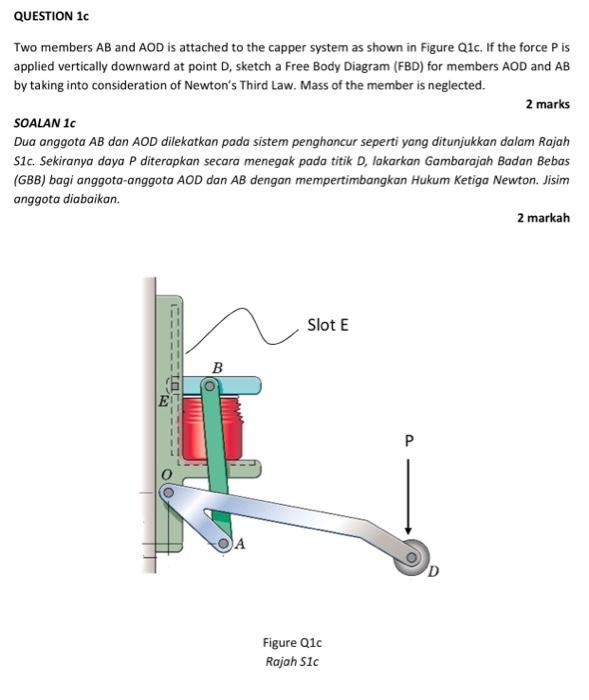 QUESTION 1c

Two members AB and AOD is attached to the capper system as shown in Figure Q1c. If the force P is applied vertically downward at point D, sketch a Free Body Diagram (FBD) for members AOD and AB by taking into consideration of Newton's Third Law. Mass of the member is neglected.

2 marks

SOALAN 1c

Dua anggota AB dan AOD dilekatkan pada sistem penghancur seperti yang ditunjukkan dalam Rajah S1c. Sekiranya daya P diterapkan secara menegak pada titik D, lakarkan Gambarajah Badan Bebas (GBB) bagi anggota-anggota AOD dan AB dengan mempertimbangkan Hukum Ketiga Newton. Jisim anggota diabaikan.

2 markah

Slot E
B
E
P
O
A
D

Figure Q1c
Rajah S1c