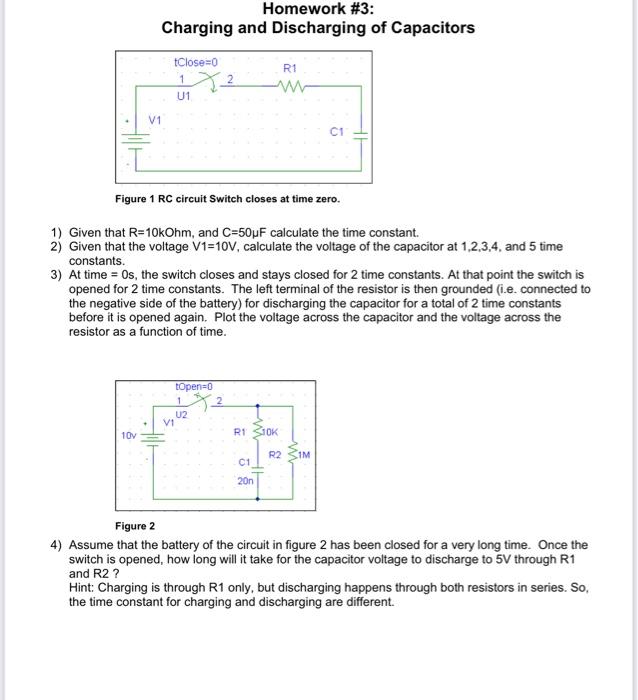 Homework #3:
Charging and Discharging of Capacitors

tClose=0
1
2
U1
R1
V1
C1

Figure 1 RC circuit Switch closes at time zero.

1) Given that R=10kOhm, and C=50μF calculate the time constant.
2) Given that the voltage V1=10V, calculate the voltage of the capacitor at 1,2,3,4, and 5 time constants.
3) At time = 0s, the switch closes and stays closed for 2 time constants. At that point the switch is opened for 2 time constants. The left terminal of the resistor is then grounded (i.e. connected to the negative side of the battery) for discharging the capacitor for a total of 2 time constants before it is opened again. Plot the voltage across the capacitor and the voltage across the resistor as a function of time.

tOpen=0
1
2
U2
V1
10v
R1
10K
R2
1M
C1
20n

Figure 2

4) Assume that the battery of the circuit in figure 2 has been closed for a very long time. Once the switch is opened, how long will it take for the capacitor voltage to discharge to 5V through R1 and R2 ?
Hint: Charging is through R1 only, but discharging happens through both resistors in series. So, the time constant for charging and discharging are different.