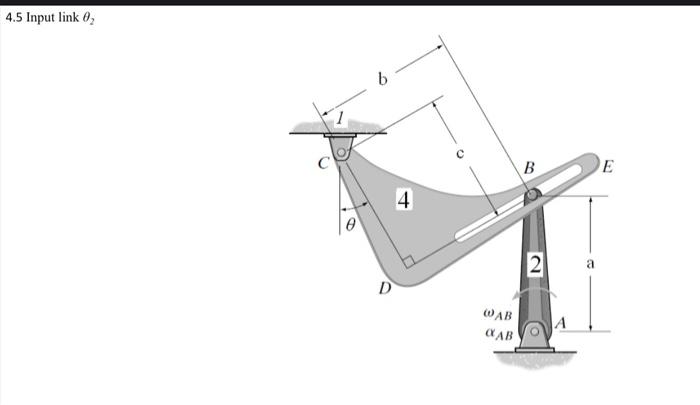 4.5 Input link $\theta_2$

b

1

c

C

B

E

4

$\theta$

2

a

D

$\omega_{AB}$

$\alpha_{AB}$

A