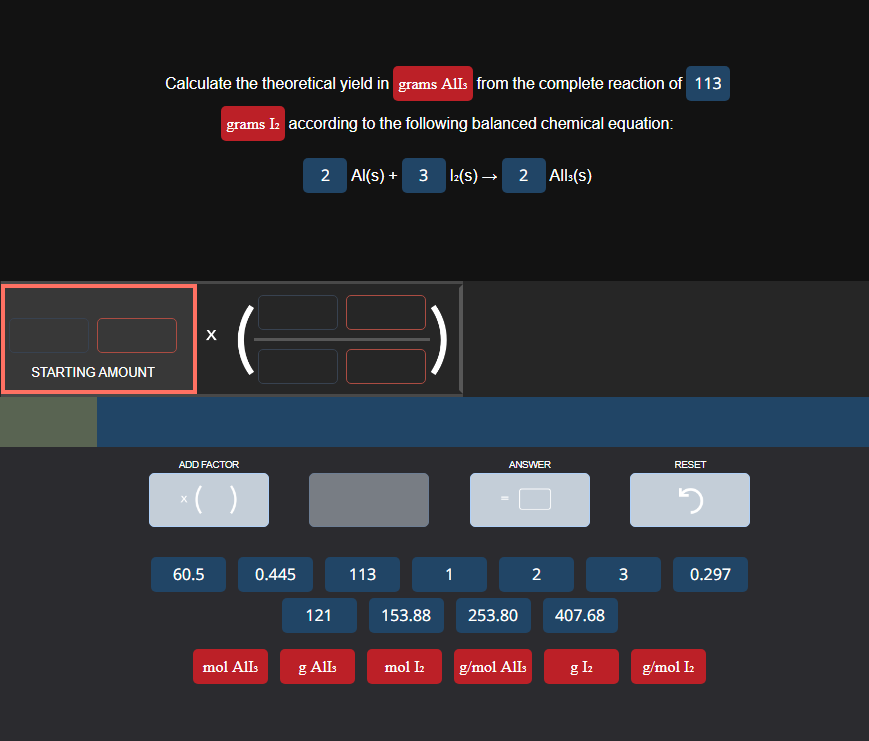 Calculate the theoretical yield in grams $AlI_3$ from the complete reaction of 113 grams $I_2$ according to the following balanced chemical equation:

2 Al(s) + 3 $I_2$(s) → 2 $AlI_3$(s)

STARTING AMOUNT

x

ADD FACTOR

x ( )

ANSWER

=

RESET

60.5
0.445
113
1
2
3
0.297
121
153.88
253.80
407.68

mol $AlI_3$
g $AlI_3$
mol $I_2$
g/mol $AlI_3$
g $I_2$
g/mol $I_2$